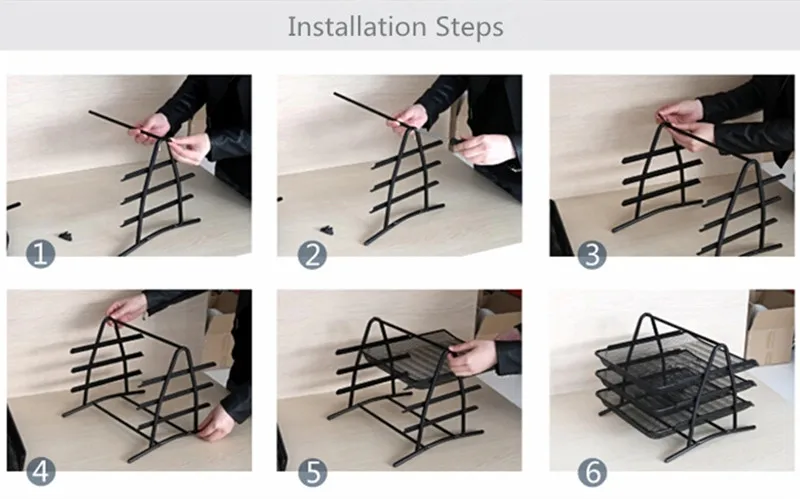 Installation Steps

1

2

3

4

5

6