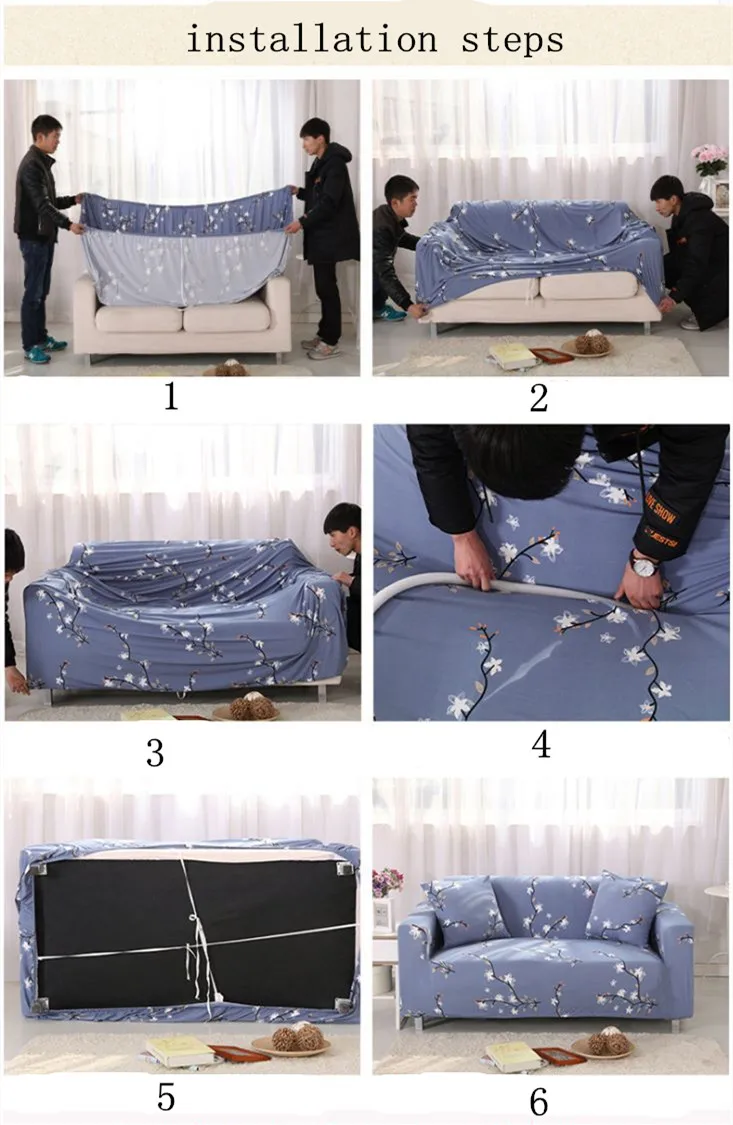 installation steps

1

2

3

4

5

6