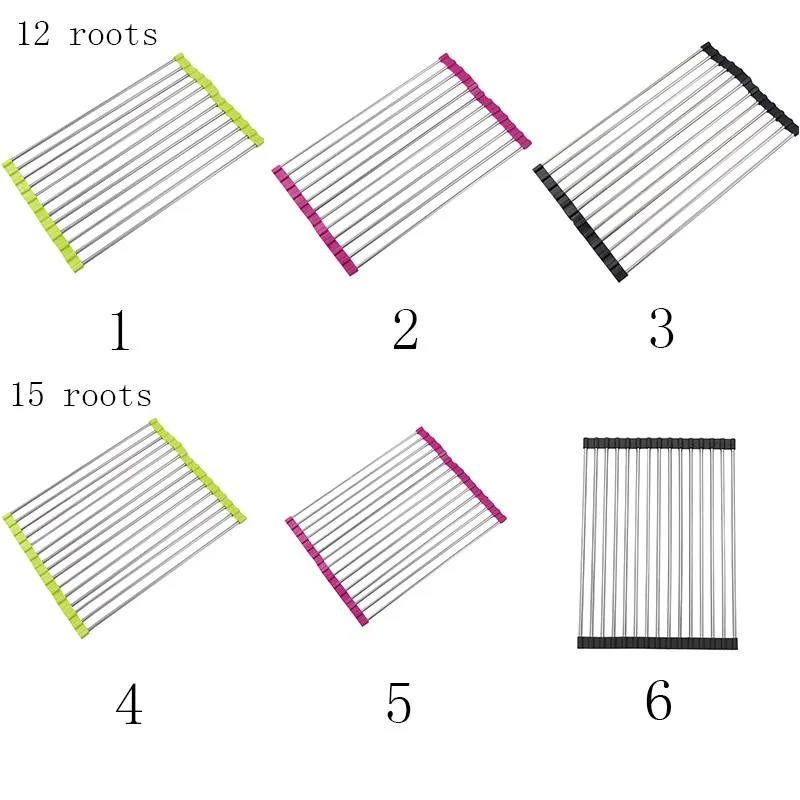 12 roots

1

2

3

15 roots

4

5

6