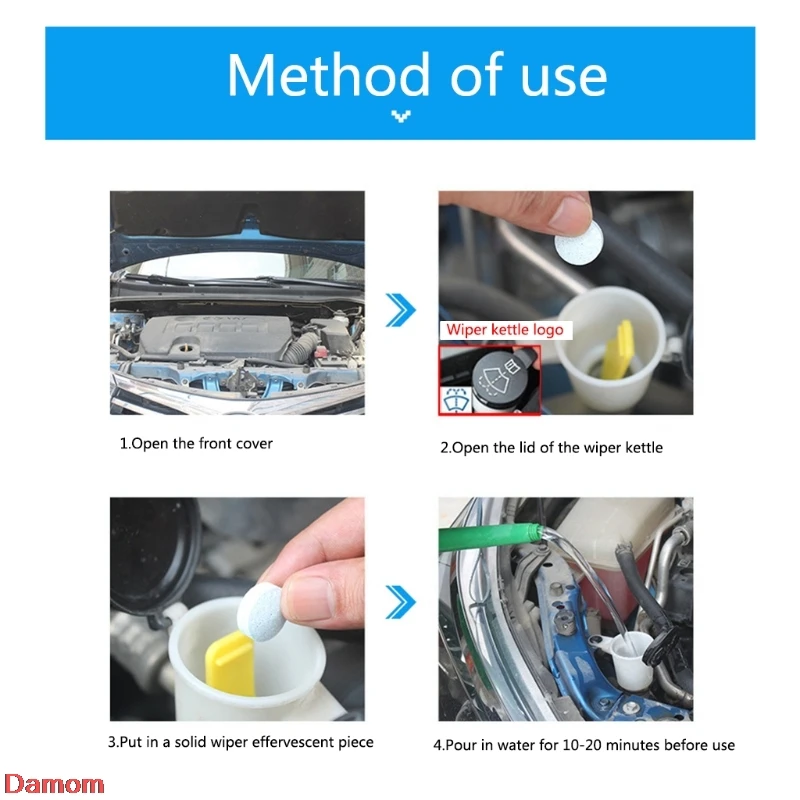 Method of use

Wiper kettle logo

1.Open the front cover

2.Open the lid of the wiper kettle

3.Put in a solid wiper effervescent piece

4.Pour in water for 10-20 minutes before use

Damom