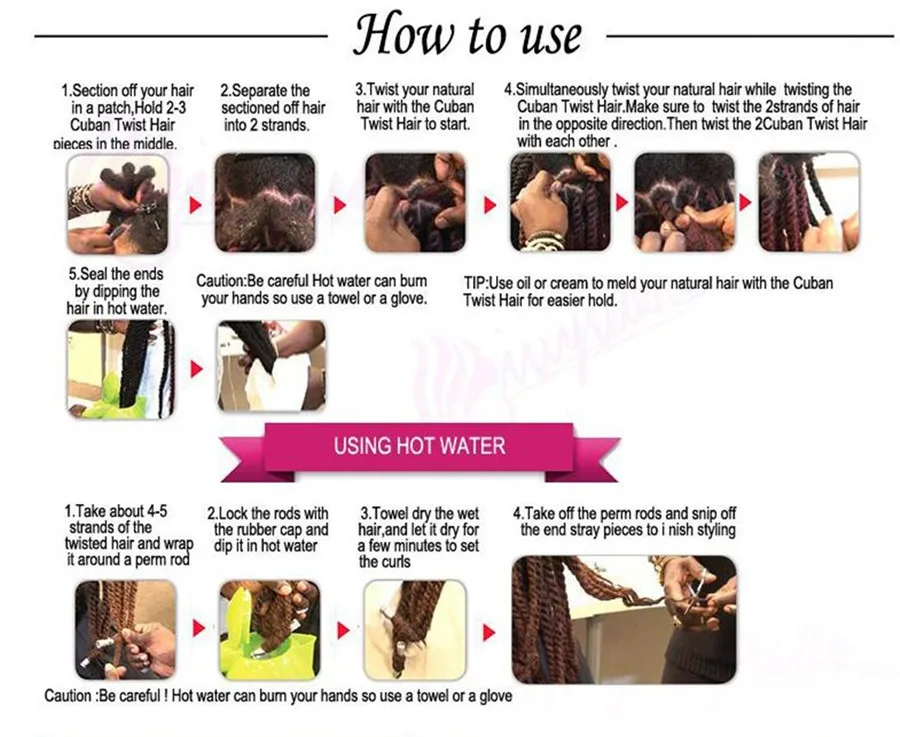 How to use

1.Section off your hair in a patch,Hold 2-3 Cuban Twist Hair pieces in the middle.

2.Separate the sectioned off hair into 2 strands.

3.Twist your natural hair with the Cuban Twist Hair to start.

4.Simultaneously twist your natural hair while twisting the Cuban Twist Hair.Make sure to twist the 2strands of hair in the opposite direction.Then twist the 2Cuban Twist Hair with each other .

5.Seal the ends by dipping the hair in hot water.

Caution:Be careful Hot water can burn your hands so use a towel or a glove.

TIP:Use oil or cream to meld your natural hair with the Cuban Twist Hair for easier hold.

USING HOT WATER

1.Take about 4-5 strands of the twisted hair and wrap it around a perm rod

2.Lock the rods with the rubber cap and dip it in hot water

3.Towel dry the wet hair,and let it dry for a few minutes to set the curls

4.Take off the perm rods and snip off the end stray pieces to i nish styling

Caution :Be careful ! Hot water can burn your hands so use a towel or a glove