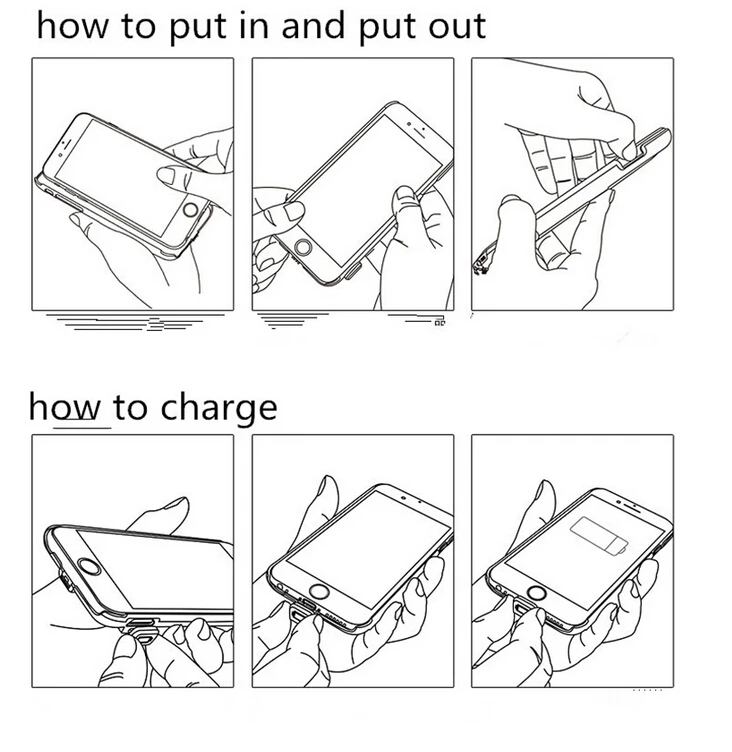 how to put in and put out

how to charge