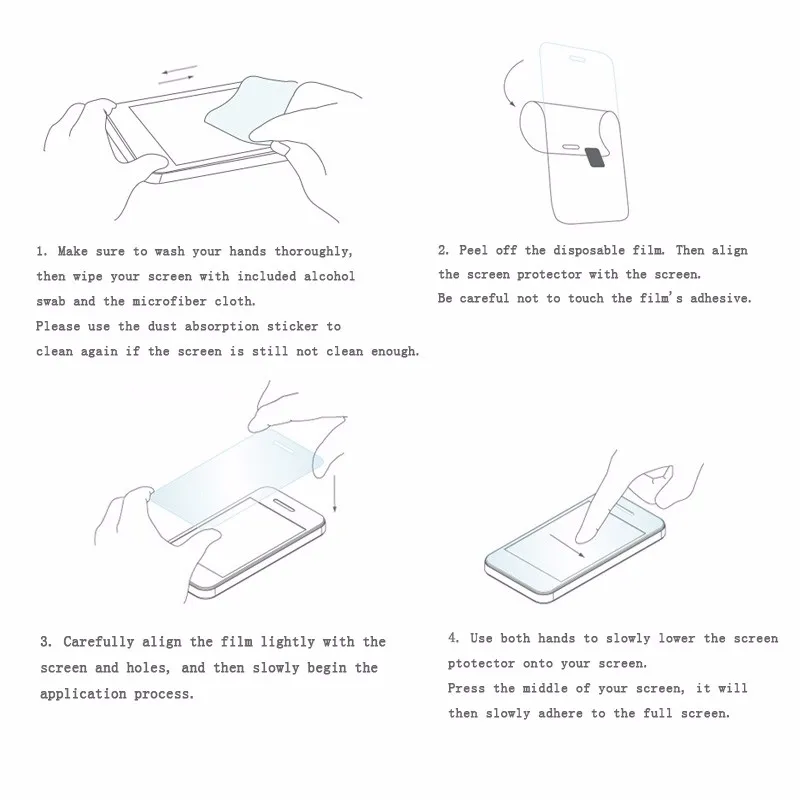 1. Make sure to wash your hands thoroughly, then wipe your screen with included alcohol swab and the microfiber cloth.
Please use the dust absorption sticker to clean again if the screen is still not clean enough.

2. Peel off the disposable film. Then align the screen protector with the screen.
Be careful not to touch the film's adhesive.

3. Carefully align the film lightly with the screen and holes, and then slowly begin the application process.

4. Use both hands to slowly lower the screen ptotector onto your screen.
Press the middle of your screen, it will then slowly adhere to the full screen.