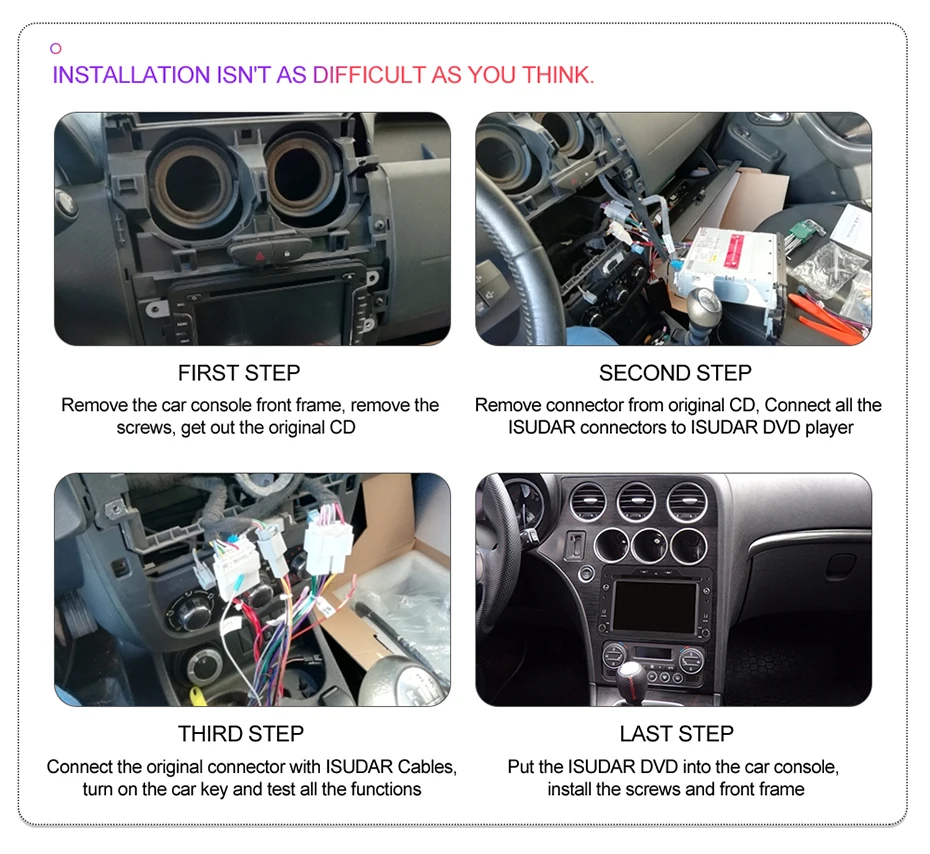 INSTALLATION ISN'T AS DIFFICULT AS YOU THINK.

FIRST STEP
Remove the car console front frame, remove the screws, get out the original CD

SECOND STEP
Remove connector from original CD, Connect all the ISUDAR connectors to ISUDAR DVD player

THIRD STEP
Connect the original connector with ISUDAR Cables, turn on the car key and test all the functions

LAST STEP
Put the ISUDAR DVD into the car console, install the screws and front frame