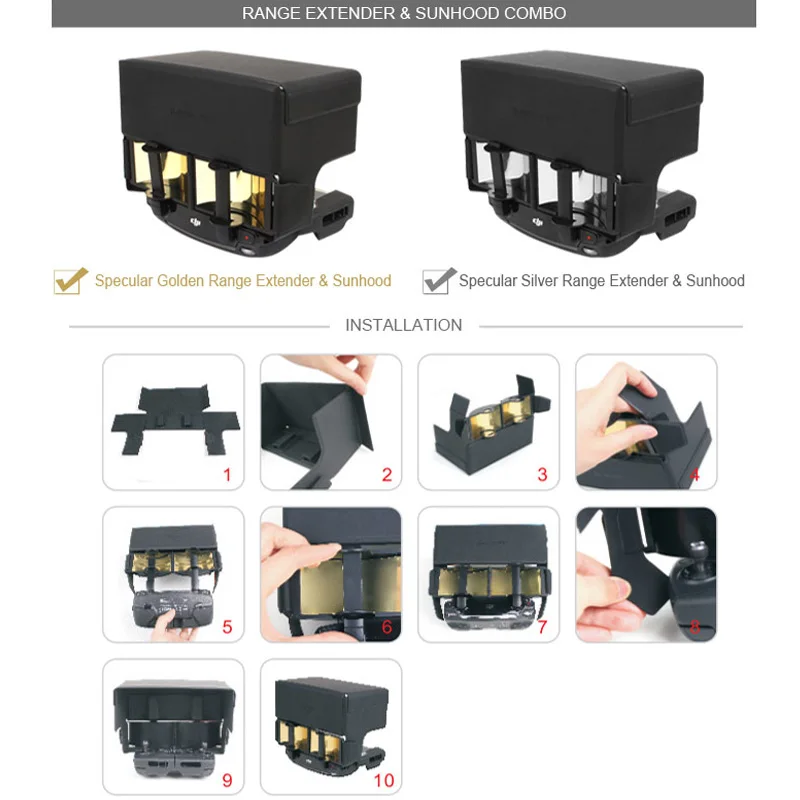 RANGE EXTENDER & SUNHOOD COMBO

Specular Golden Range Extender & Sunhood

Specular Silver Range Extender & Sunhood

INSTALLATION

1

2

3

4

5

6

7

8

9

10