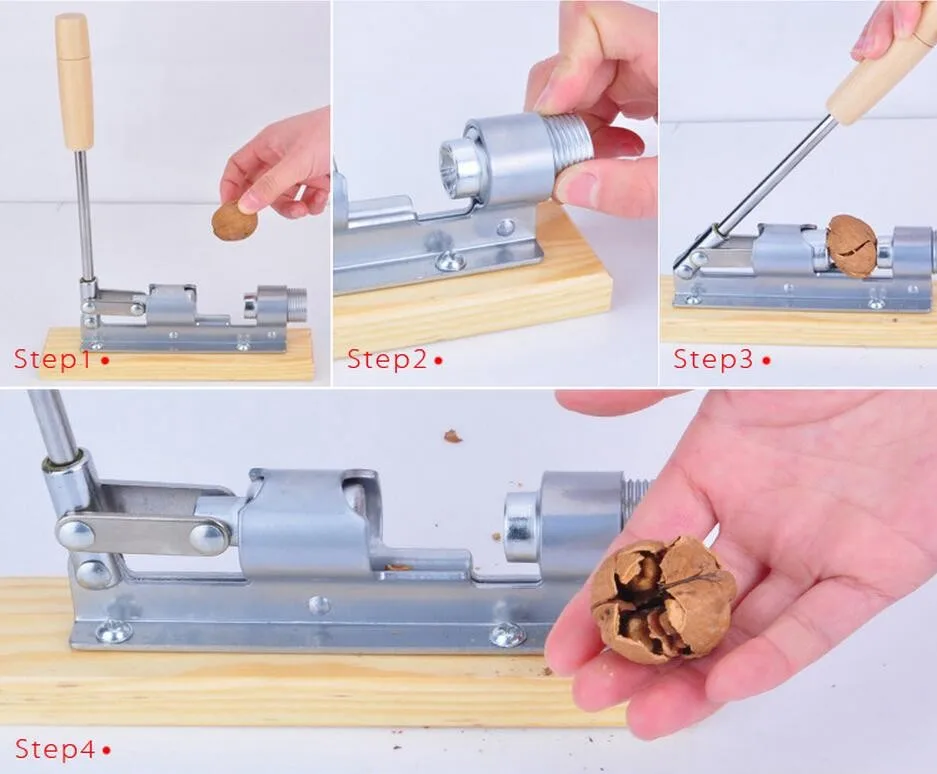 Step1 •

Step2 •

Step3 •

Step4 •