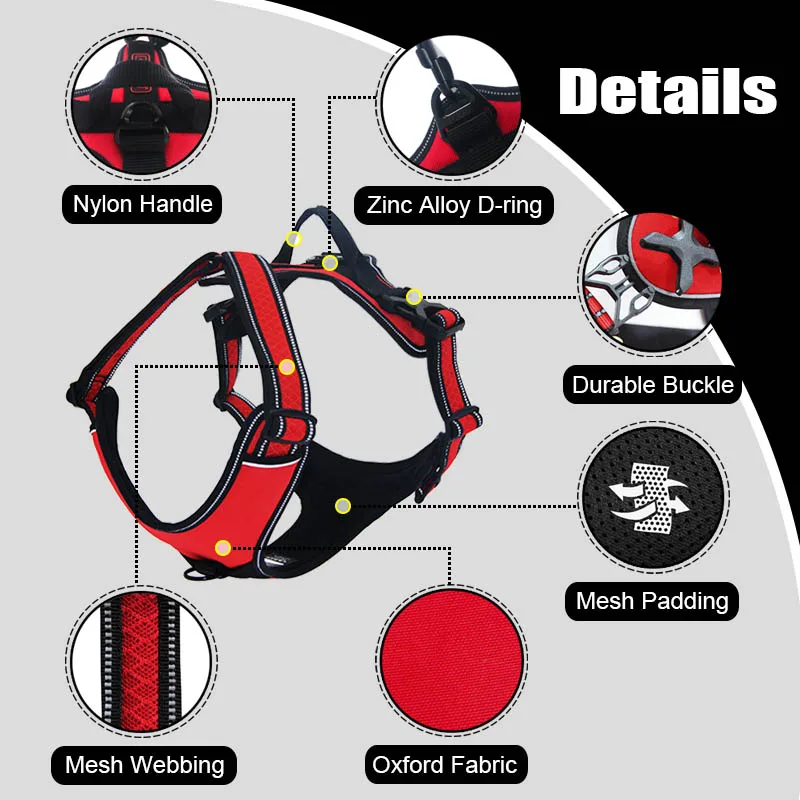 Details

Nylon Handle

Zinc Alloy D-ring

Durable Buckle

Mesh Padding

Mesh Webbing

Oxford Fabric