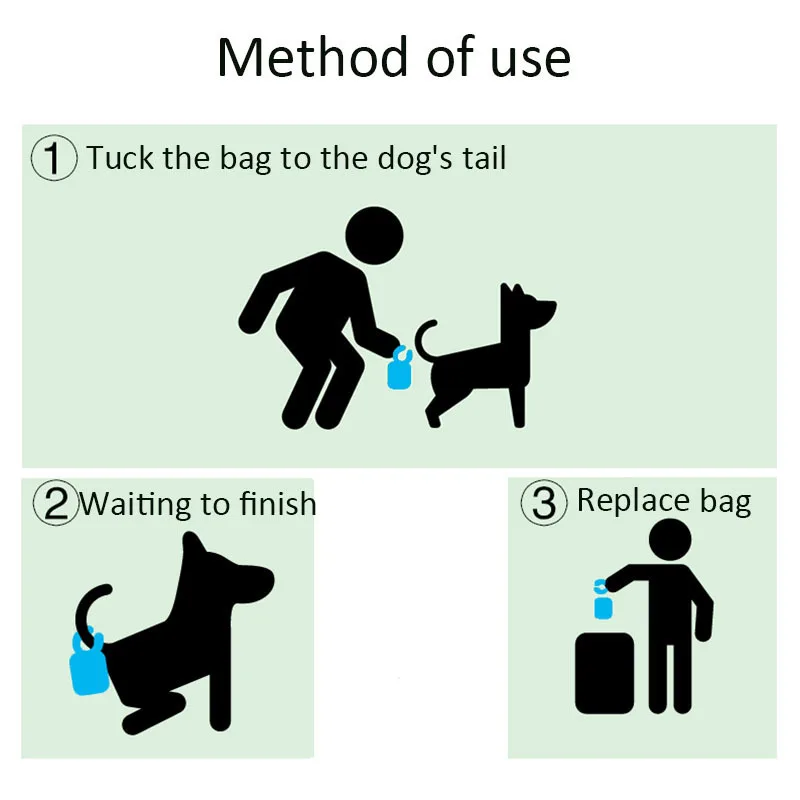 Method of use

① Tuck the bag to the dog's tail

② Waiting to finish

③ Replace bag