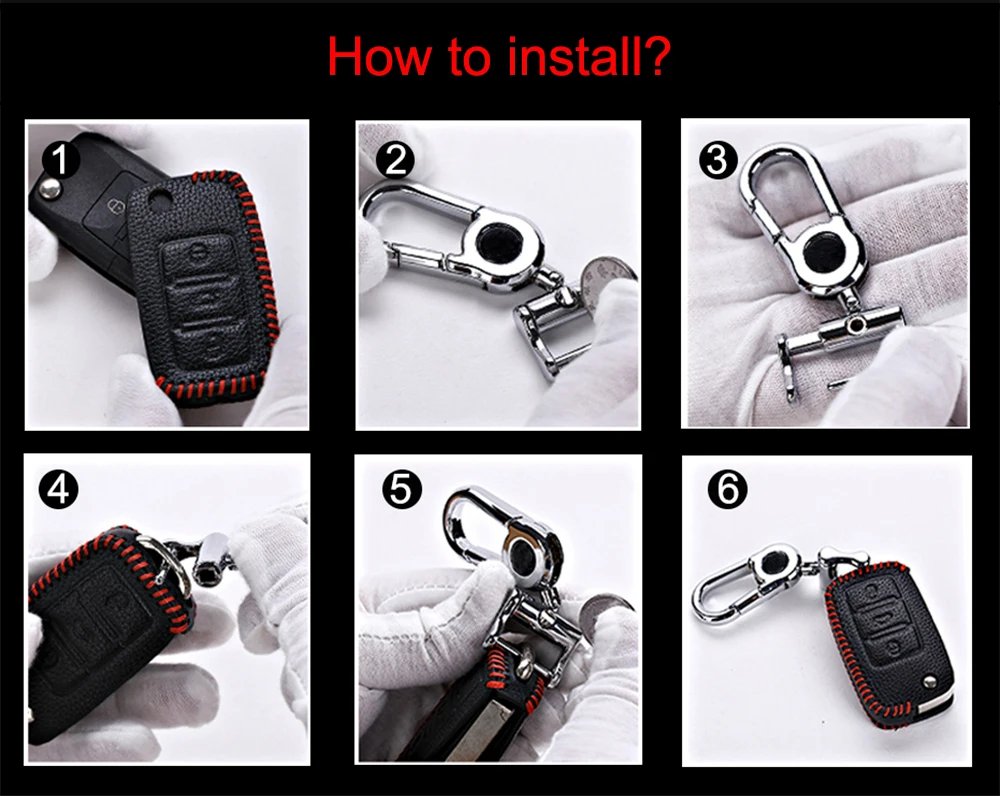 How to install?

1

2

3

4

5

6