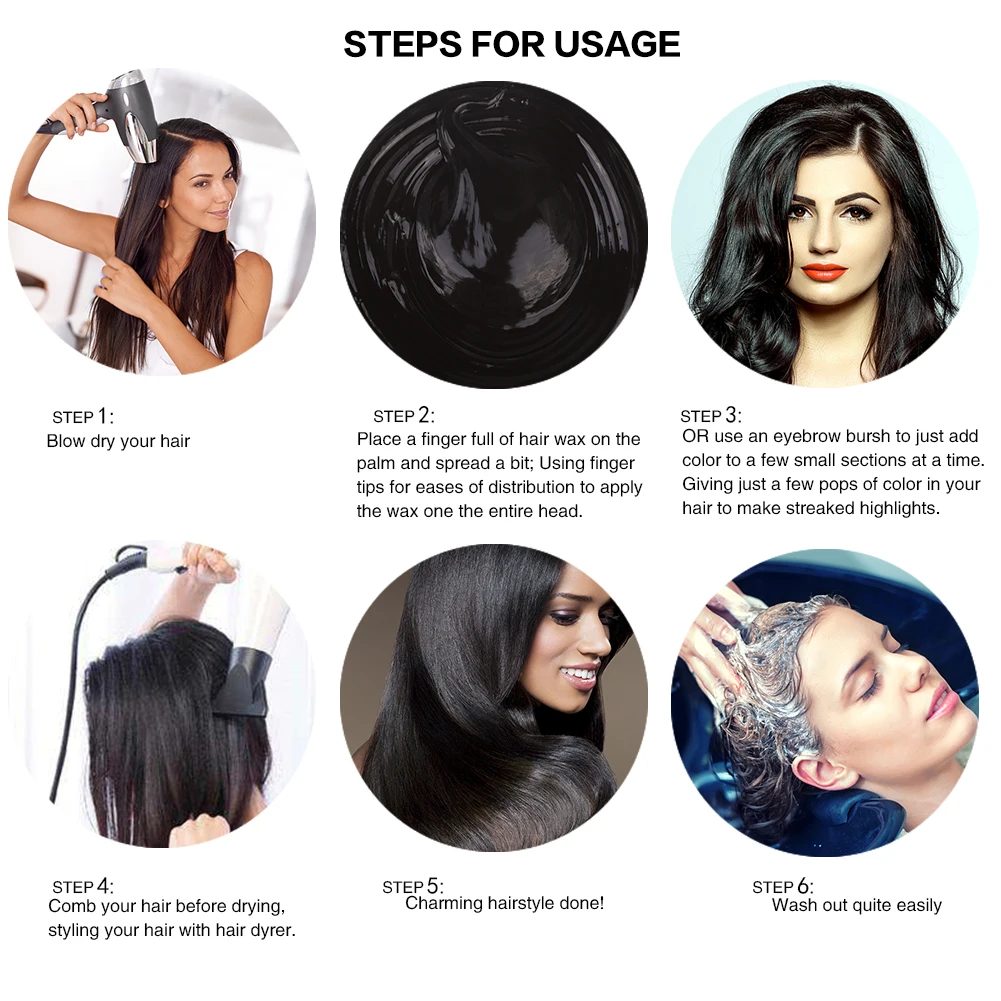 STEPS FOR USAGE

STEP 1:
Blow dry your hair

STEP 2:
Place a finger full of hair wax on the palm and spread a bit; Using finger tips for eases of distribution to apply the wax one the entire head.

STEP 3:
OR use an eyebrow bursh to just add color to a few small sections at a time. Giving just a few pops of color in your hair to make streaked highlights.

STEP 4:
Comb your hair before drying, styling your hair with hair dyrer.

STEP 5:
Charming hairstyle done!

STEP 6:
Wash out quite easily