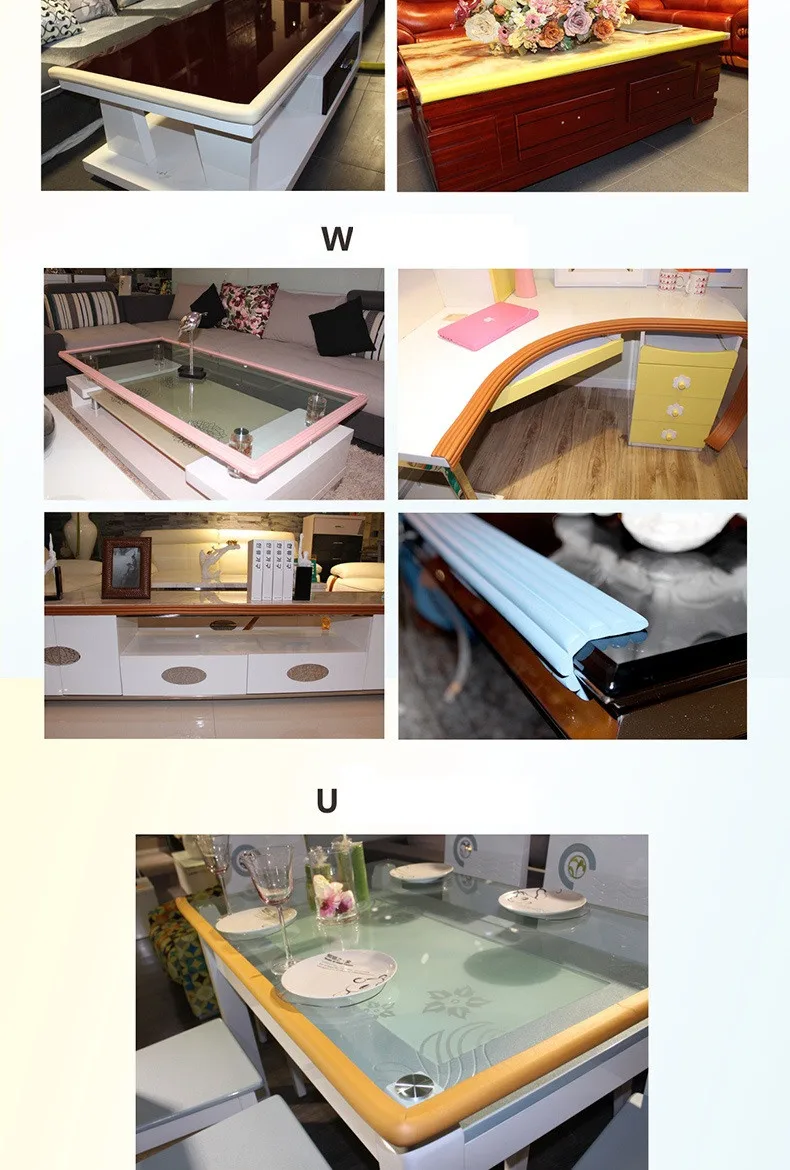 W

U