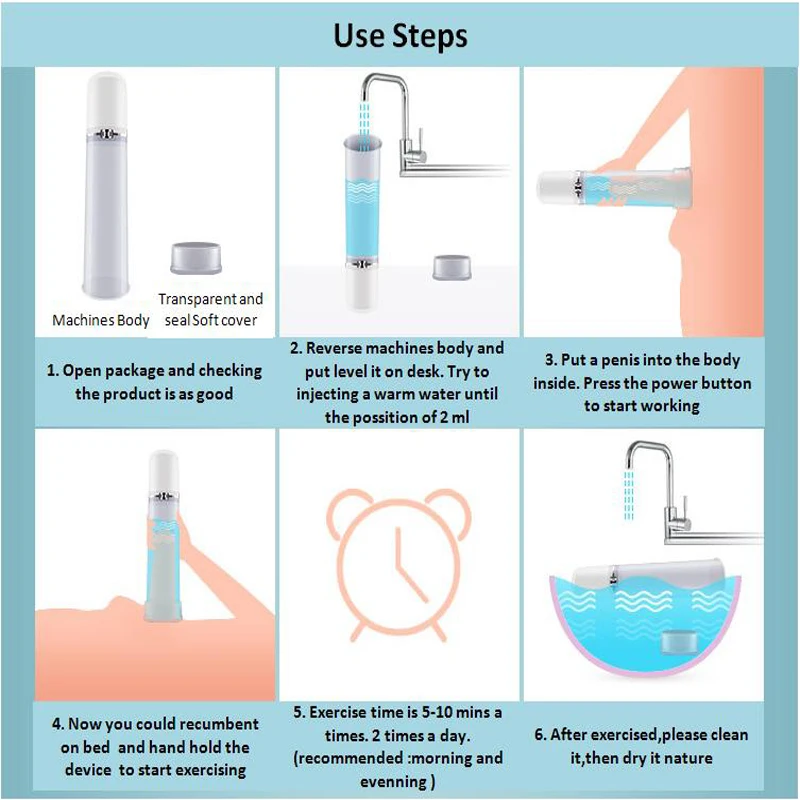 Use Steps

Machines Body

Transparent and seal Soft cover

1. Open package and checking the product is as good

2. Reverse machines body and put level it on desk. Try to injecting a warm water until the possition of 2 ml

3. Put a penis into the body inside. Press the power button to start working

4. Now you could recumbent on bed and hand hold the device to start exercising

5. Exercise time is 5-10 mins a times. 2 times a day. (recommended :morning and evenning )

6. After exercised,please clean it,then dry it nature