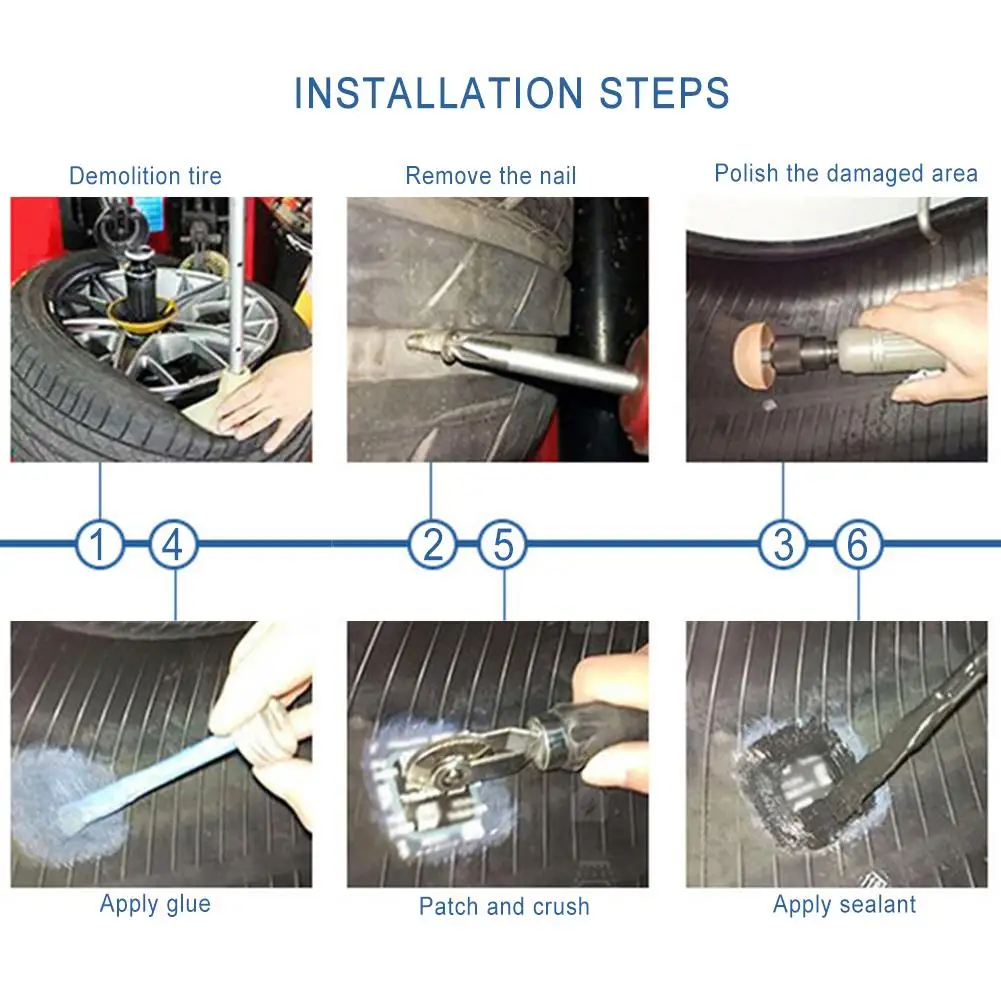 INSTALLATION STEPS

Demolition tire

Remove the nail

Polish the damaged area

1 4 2 5 3 6

Apply glue

Patch and crush

Apply sealant