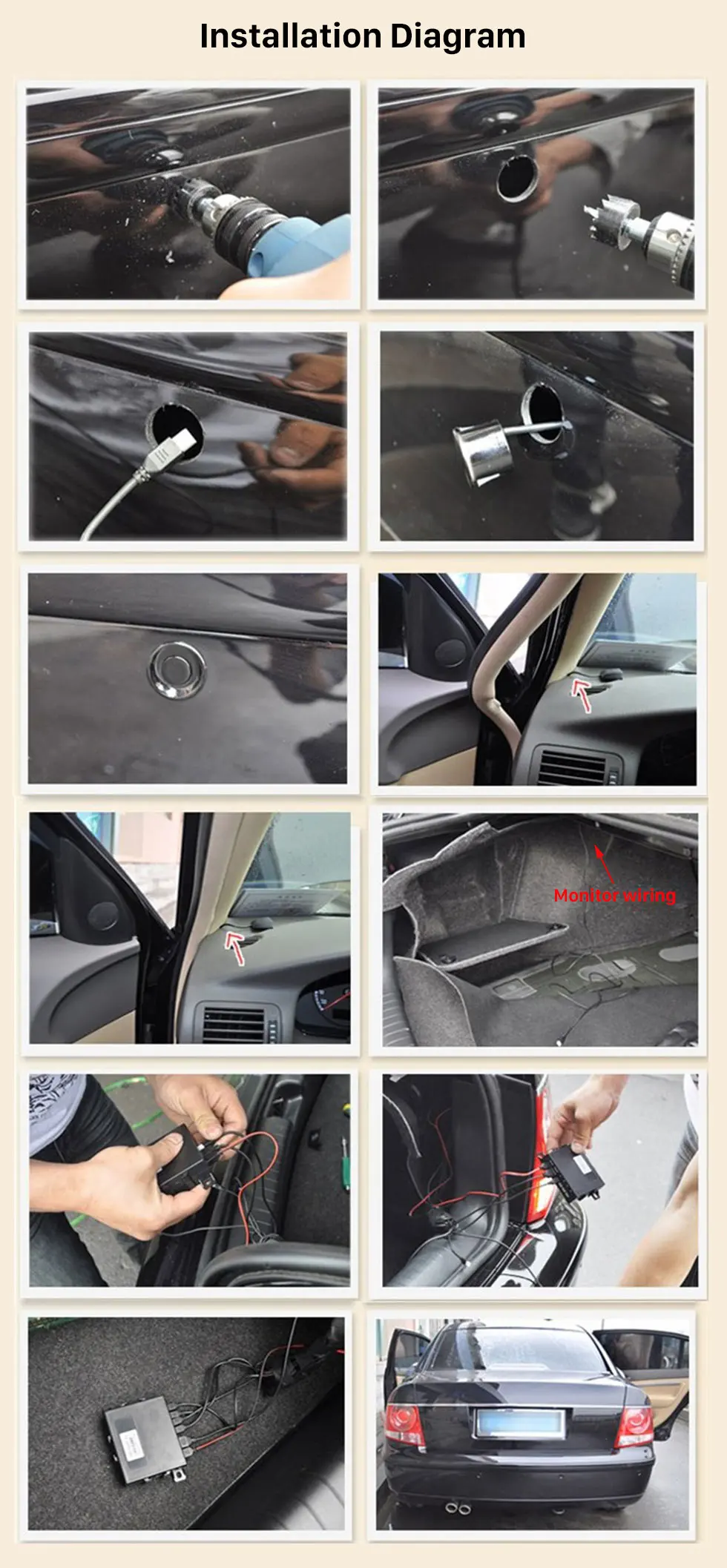 Installation Diagram

Monitor wiring