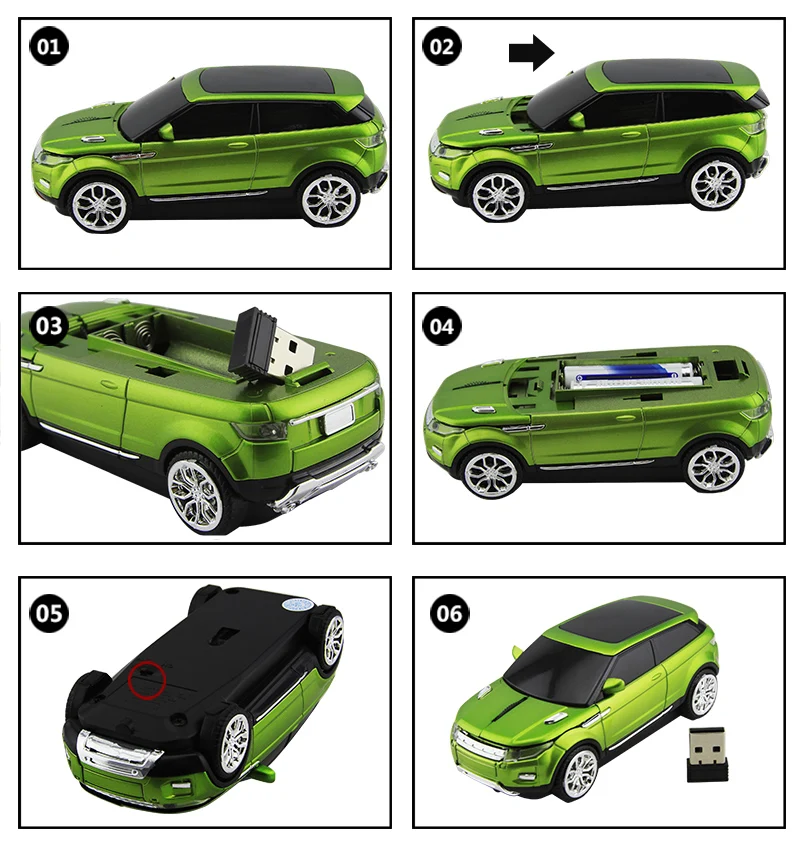 01

02

03

04

05

06