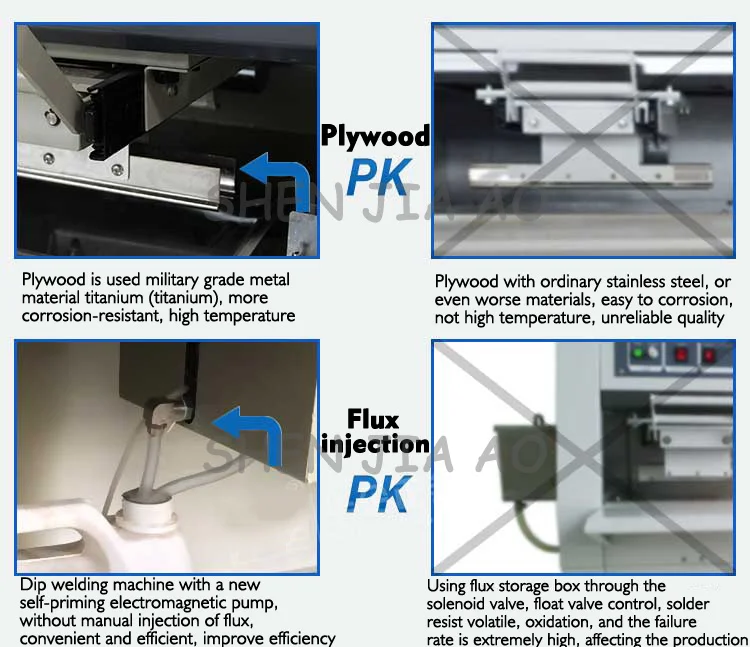 Plywood

PK

SHEN JIA AO

Plywood is used military grade metal material titanium (titanium), more corrosion-resistant, high temperature

Plywood with ordinary stainless steel, or even worse materials, easy to corrosion, not high temperature, unreliable quality

Flux injection

PK

SHEN JIA AO

Dip welding machine with a new self-priming electromagnetic pump, without manual injection of flux, convenient and efficient, improve efficiency

Using flux storage box through the solenoid valve, float valve control, solder resist volatile, oxidation, and the failure rate is extremely high, affecting the production