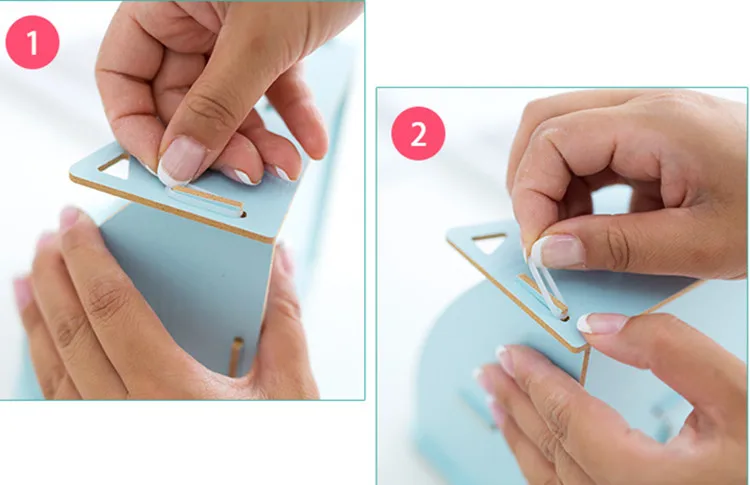 1

2