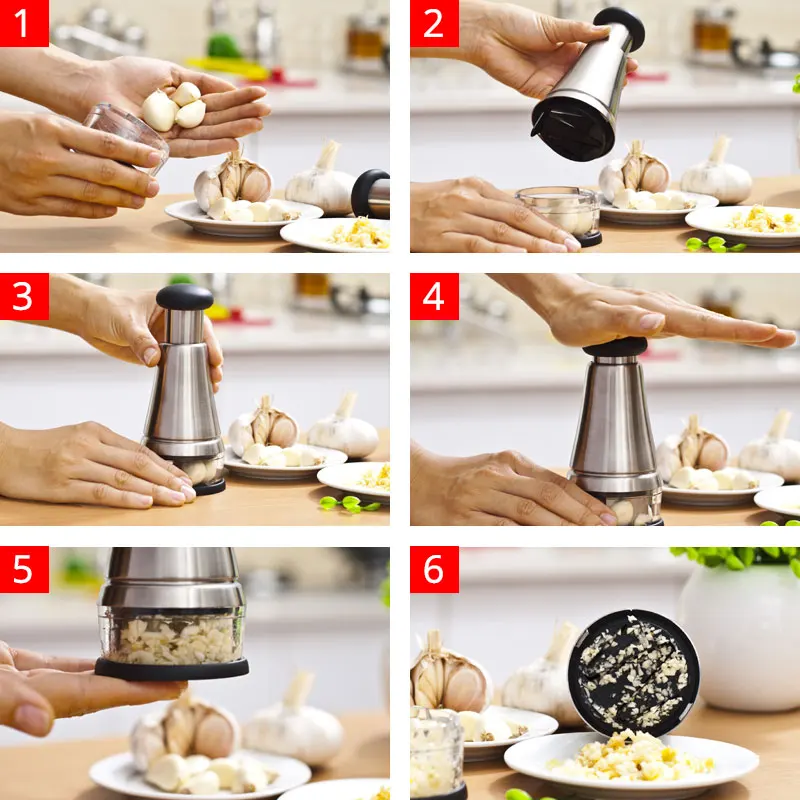 1
2
3
4
5
6