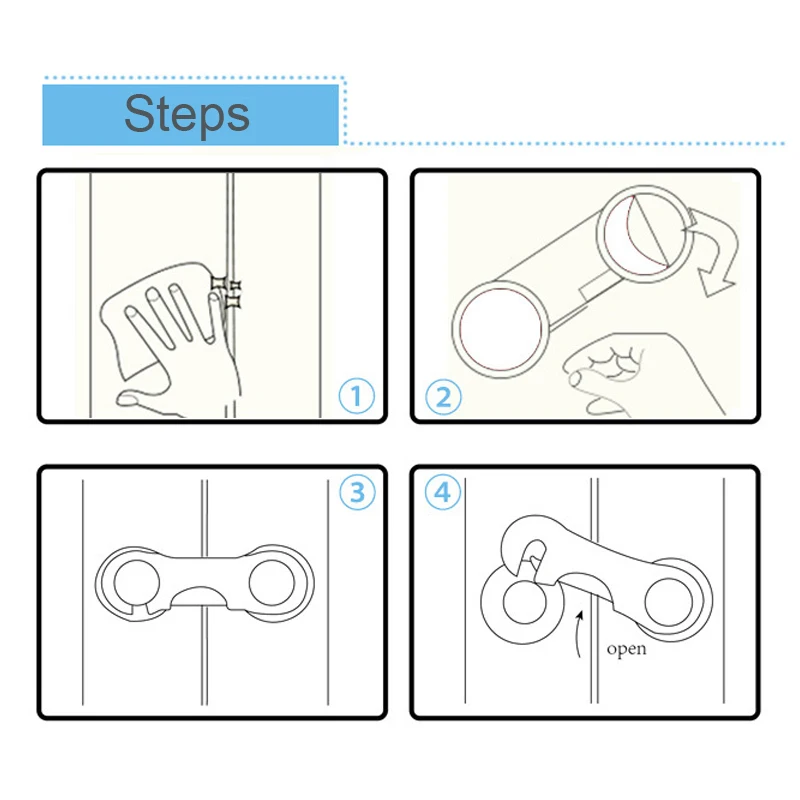 Steps

1

2

3

4

open