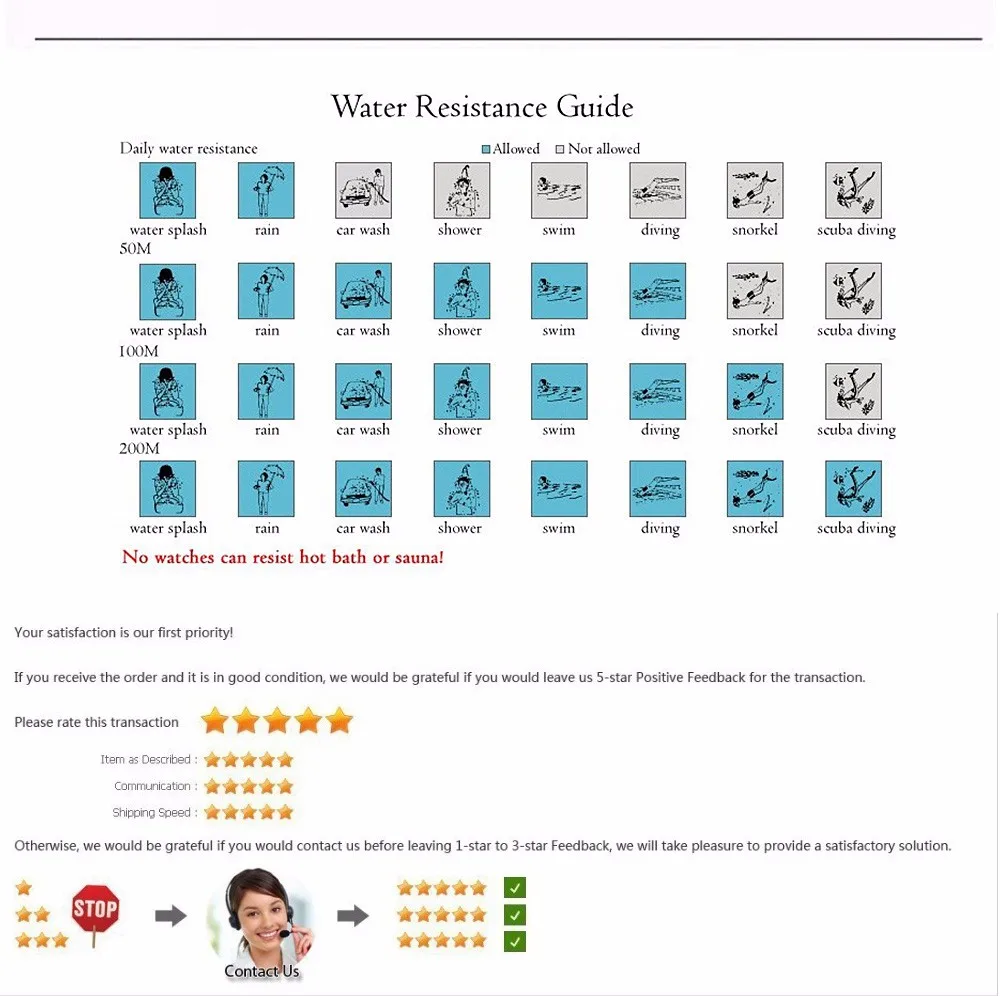 Water Resistance Guide

Daily water resistance

Allowed  Not allowed

water splash rain car wash shower swim diving snorkel scuba diving

50M

water splash rain car wash shower swim diving snorkel scuba diving

100M

water splash rain car wash shower swim diving snorkel scuba diving

200M

water splash rain car wash shower swim diving snorkel scuba diving

No watches can resist hot bath or sauna!

Your satisfaction is our first priority!

If you receive the order and it is in good condition, we would be grateful if you would leave us 5-star Positive Feedback for the transaction.

Please rate this transaction

Item as Described :

Communication :

Shipping Speed :

Otherwise, we would be grateful if you would contact us before leaving 1-star to 3-star Feedback, we will take pleasure to provide a satisfactory solution.

STOP

Contact Us