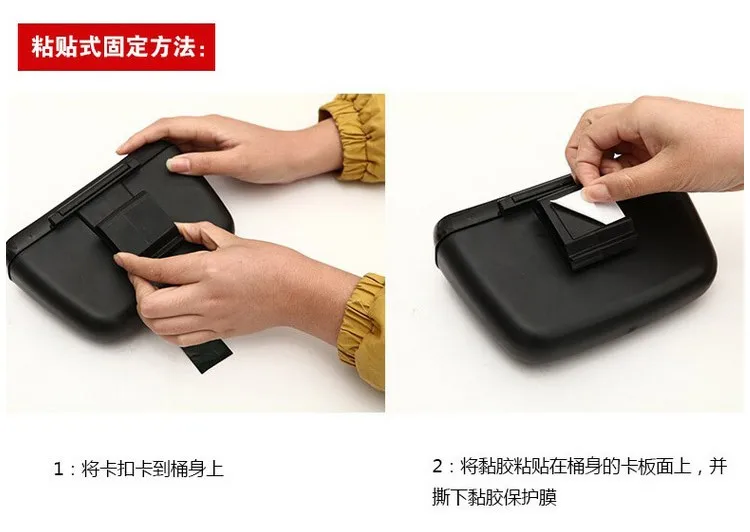 粘贴式固定方法：

1：将卡扣卡到桶身上

2：将黏胶粘贴在桶身的卡板面上，并撕下黏胶保护膜