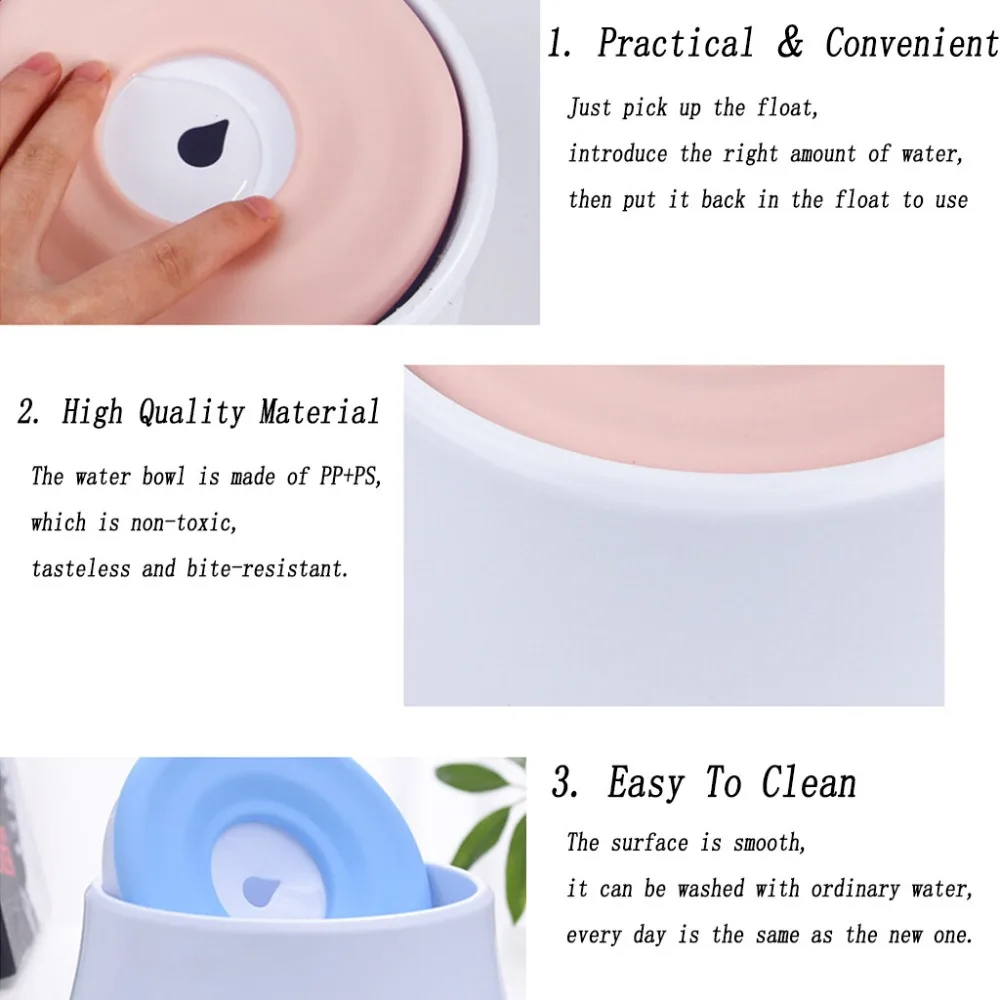 1. Practical & Convenient

Just pick up the float,
introduce the right amount of water,
then put it back in the float to use

2. High Quality Material

The water bowl is made of PP+PS,
which is non-toxic,
tasteless and bite-resistant.

3. Easy To Clean

The surface is smooth,
it can be washed with ordinary water,
every day is the same as the new one.