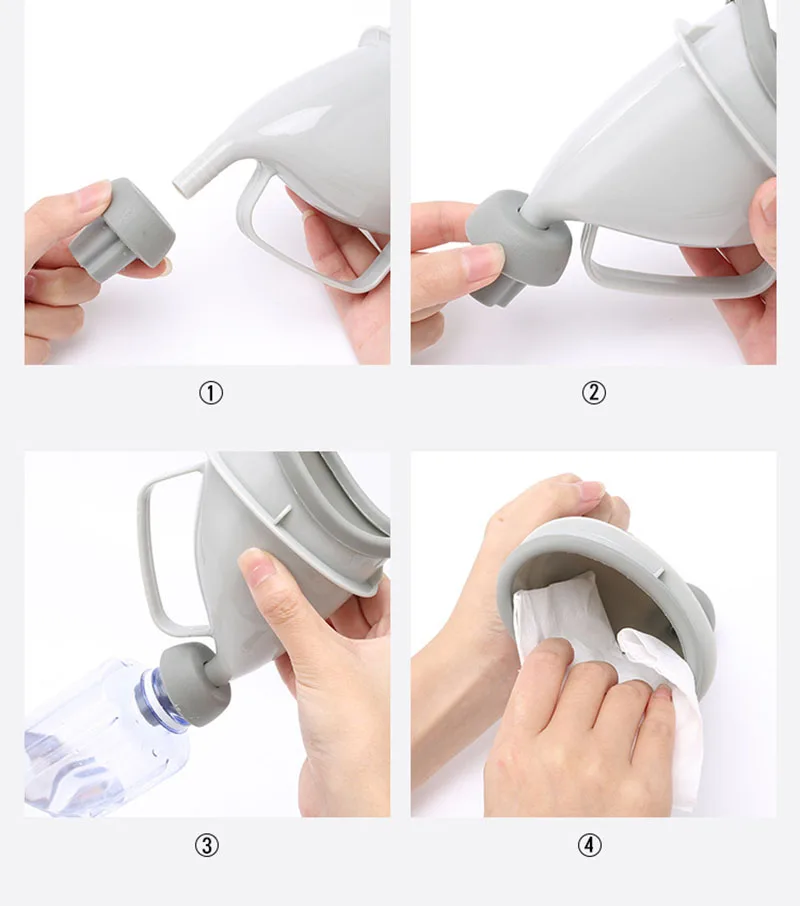 ①

②

③

④