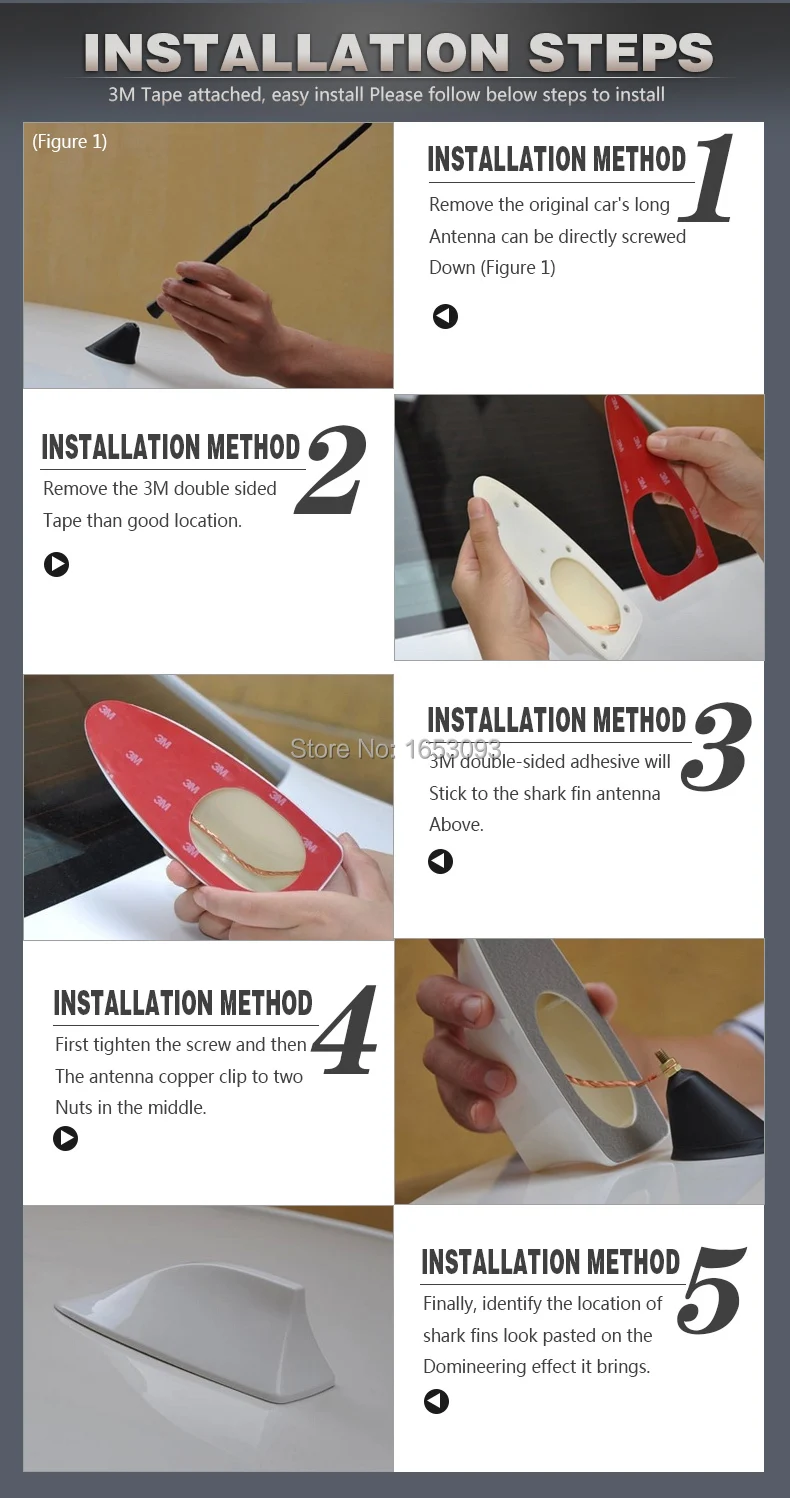 INSTALLATION STEPS

3M Tape attached, easy install Please follow below steps to install

(Figure 1)

INSTALLATION METHOD 1

Remove the original car's long Antenna can be directly screwed Down (Figure 1)

INSTALLATION METHOD 2

Remove the 3M double sided Tape than good location.

3M 3M 3M 3M 3M 3M 3M 3M

Store No: 1653093

INSTALLATION METHOD 3

3M double-sided adhesive will Stick to the shark fin antenna Above.

INSTALLATION METHOD 4

First tighten the screw and then The antenna copper clip to two Nuts in the middle.

INSTALLATION METHOD 5

Finally, identify the location of shark fins look pasted on the Domineering effect it brings.