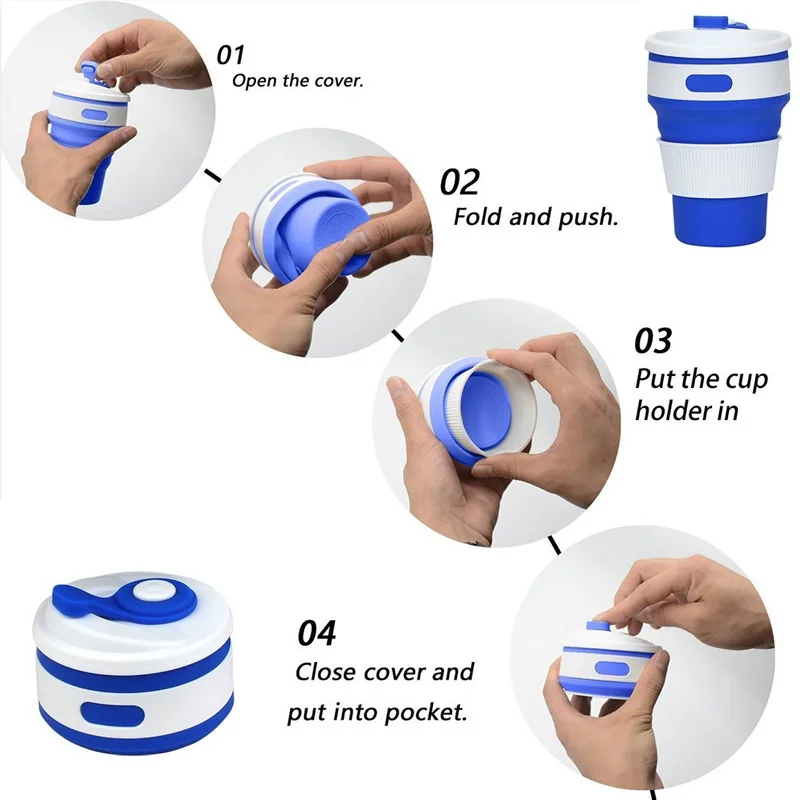 01
Open the cover.

02
Fold and push.

03
Put the cup holder in

04
Close cover and put into pocket.