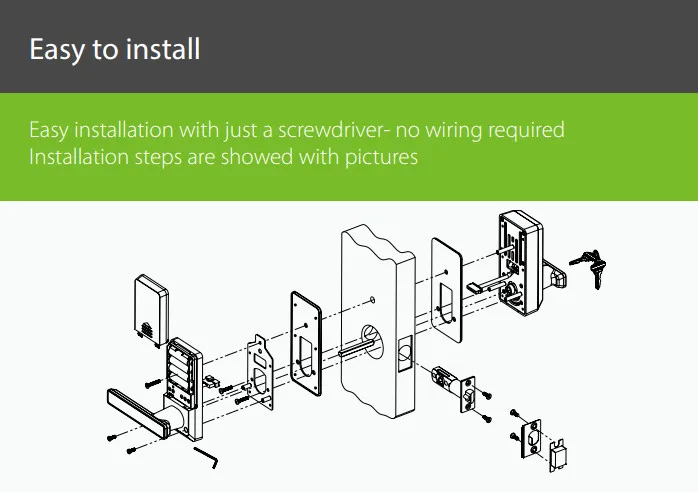 Easy to install

Easy installation with just a screwdriver- no wiring required
Installation steps are showed with pictures