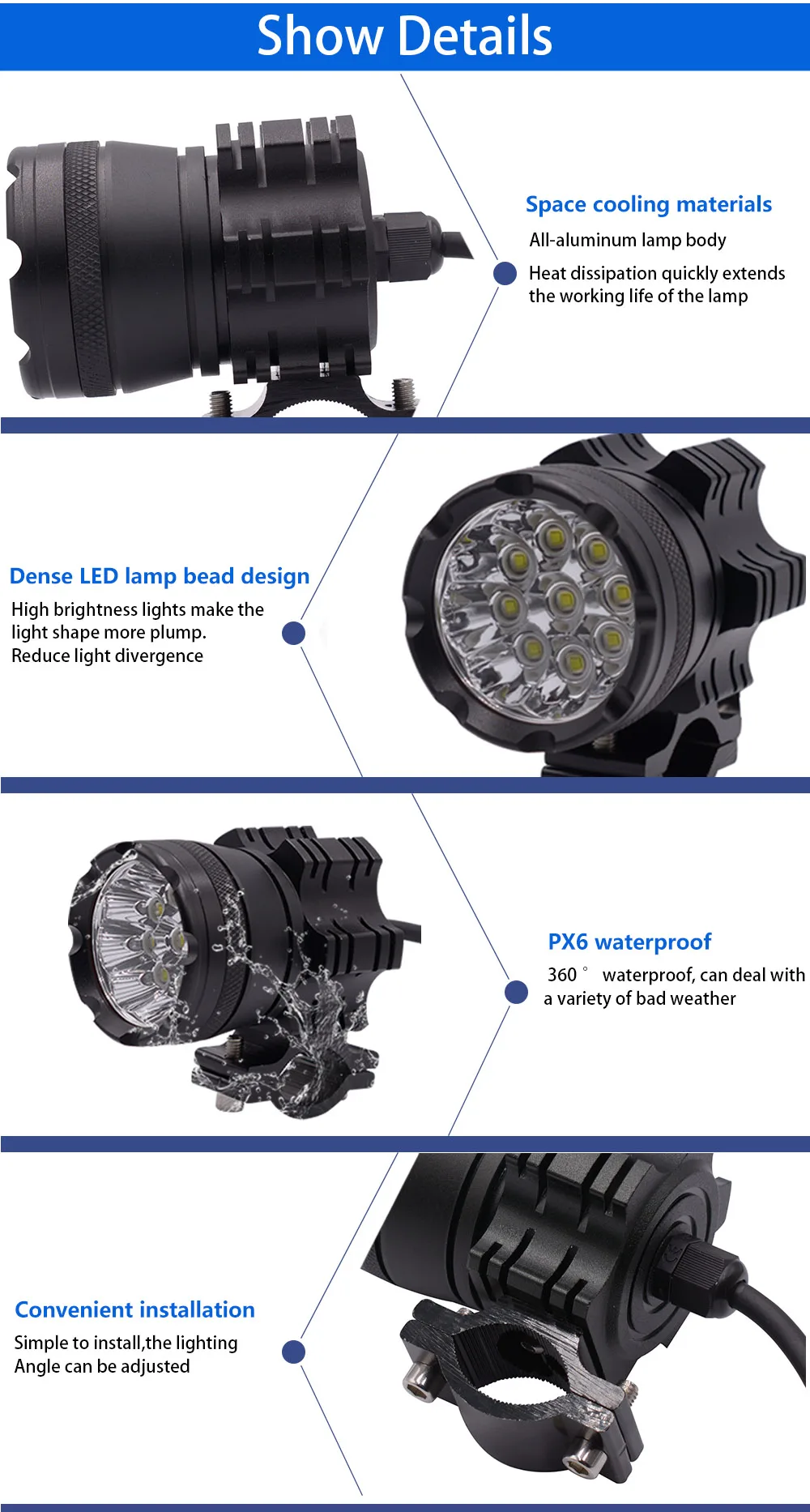 Show Details

Space cooling materials

All-aluminum lamp body

Heat dissipation quickly extends the working life of the lamp

Dense LED lamp bead design

High brightness lights make the light shape more plump.
Reduce light divergence

PX6 waterproof

360 ° waterproof, can deal with a variety of bad weather

Convenient installation

Simple to install,the lighting Angle can be adjusted