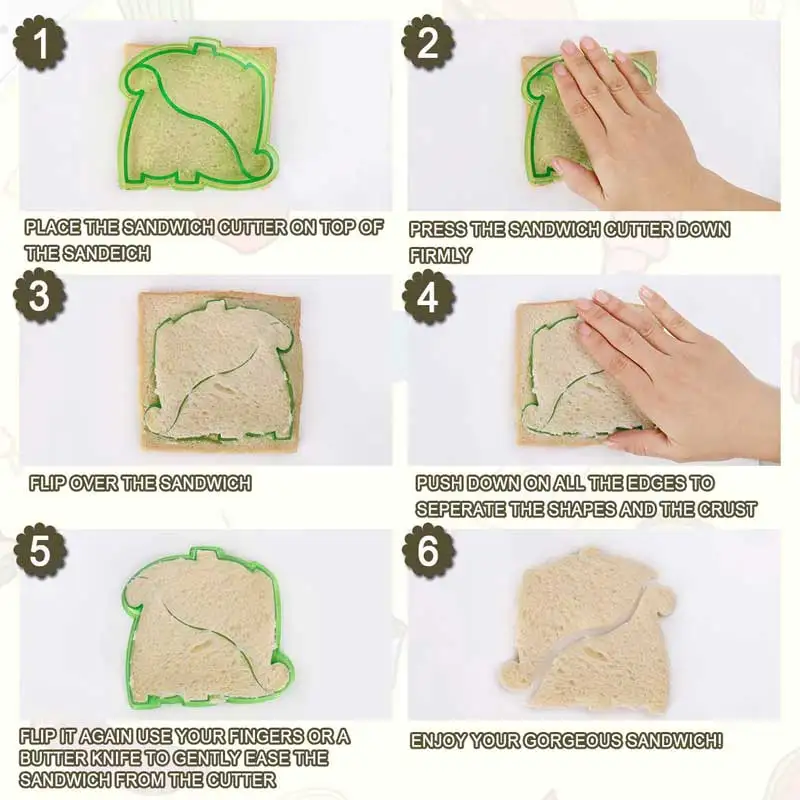 1

PLACE THE SANDWICH CUTTER ON TOP OF THE SANDEICH

2

PRESS THE SANDWICH CUTTER DOWN FIRMLY

3

FLIP OVER THE SANDWICH

4

PUSH DOWN ON ALL THE EDGES TO SEPERATE THE SHAPES AND THE CRUST

5

FLIP IT AGAIN USE YOUR FINGERS OR A BUTTER KNIFE TO GENTLY EASE THE SANDWICH FROM THE CUTTER

6

ENJOY YOUR GORGEOUS SANDWICH!