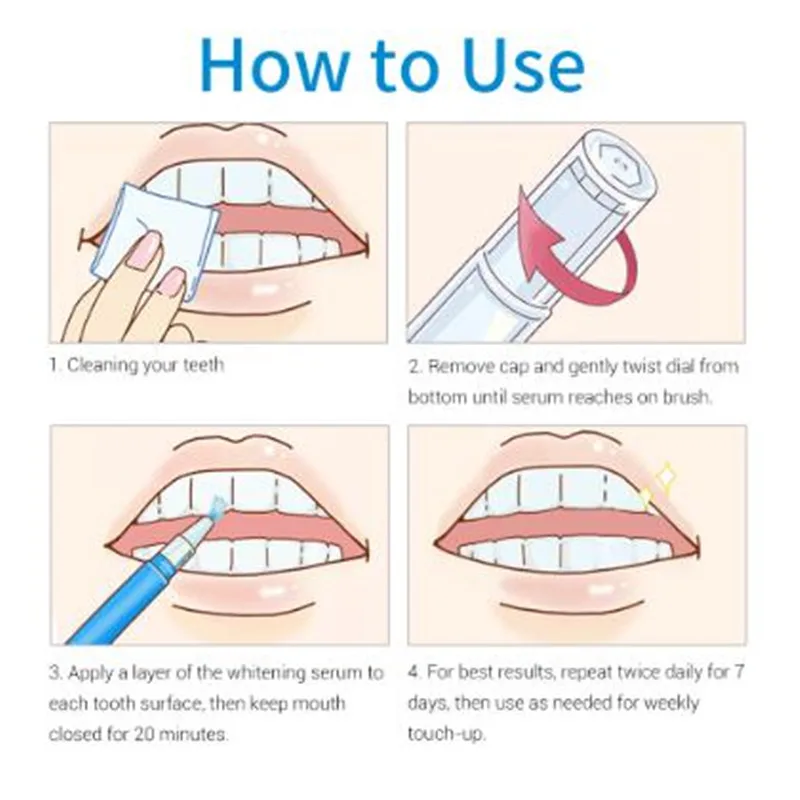 How to Use

1. Cleaning your teeth

2. Remove cap and gently twist dial from bottom until serum reaches on brush.

3. Apply a layer of the whitening serum to each tooth surface, then keep mouth closed for 20 minutes.

4. For best results, repeat twice daily for 7 days, then use as needed for weekly touch-up.