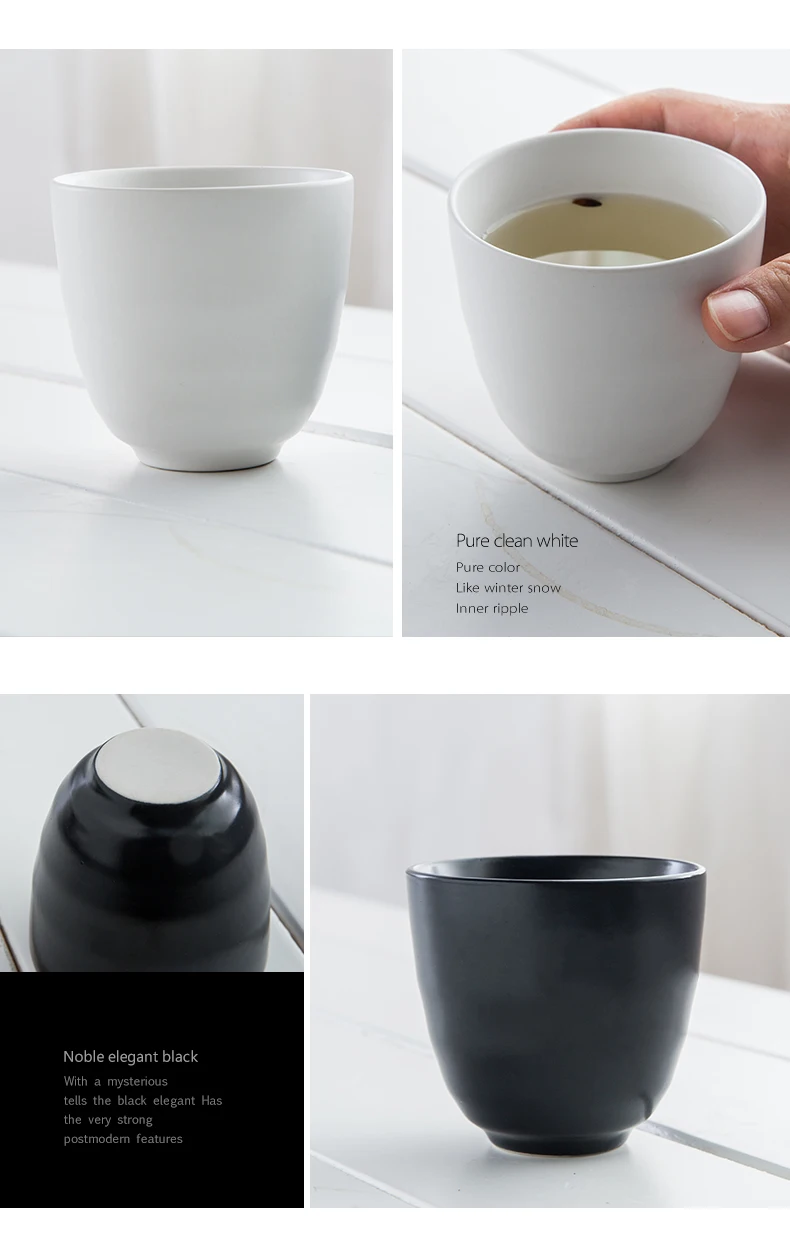 Pure clean white
Pure color
Like winter snow
Inner ripple

Noble elegant black
With a mysterious
tells the black elegant Has
the very strong
postmodern features