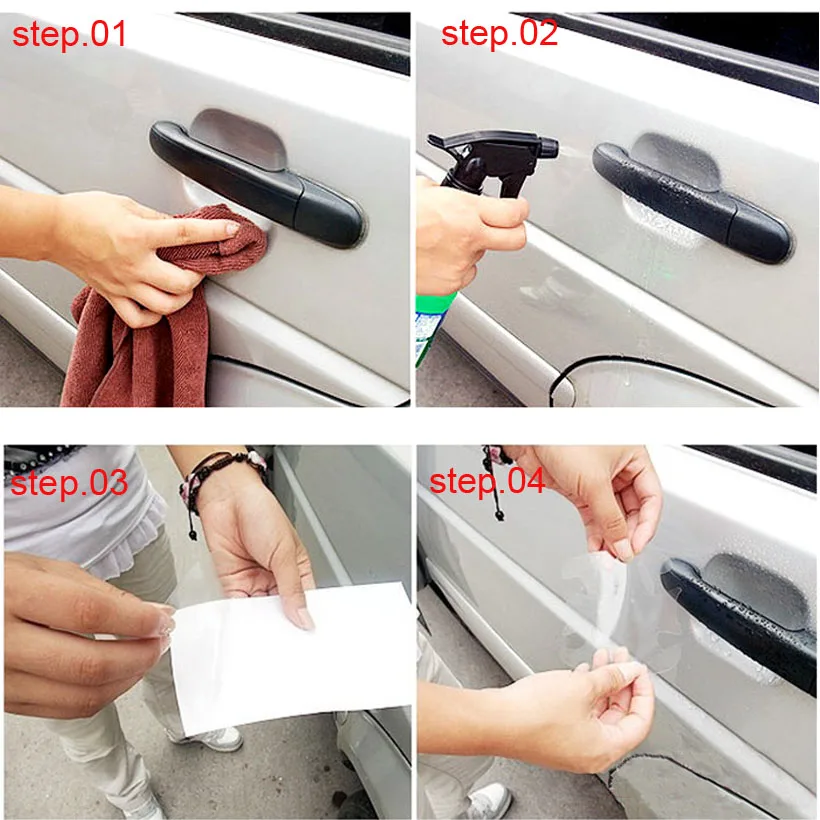 step.01

step.02

step.03

step.04