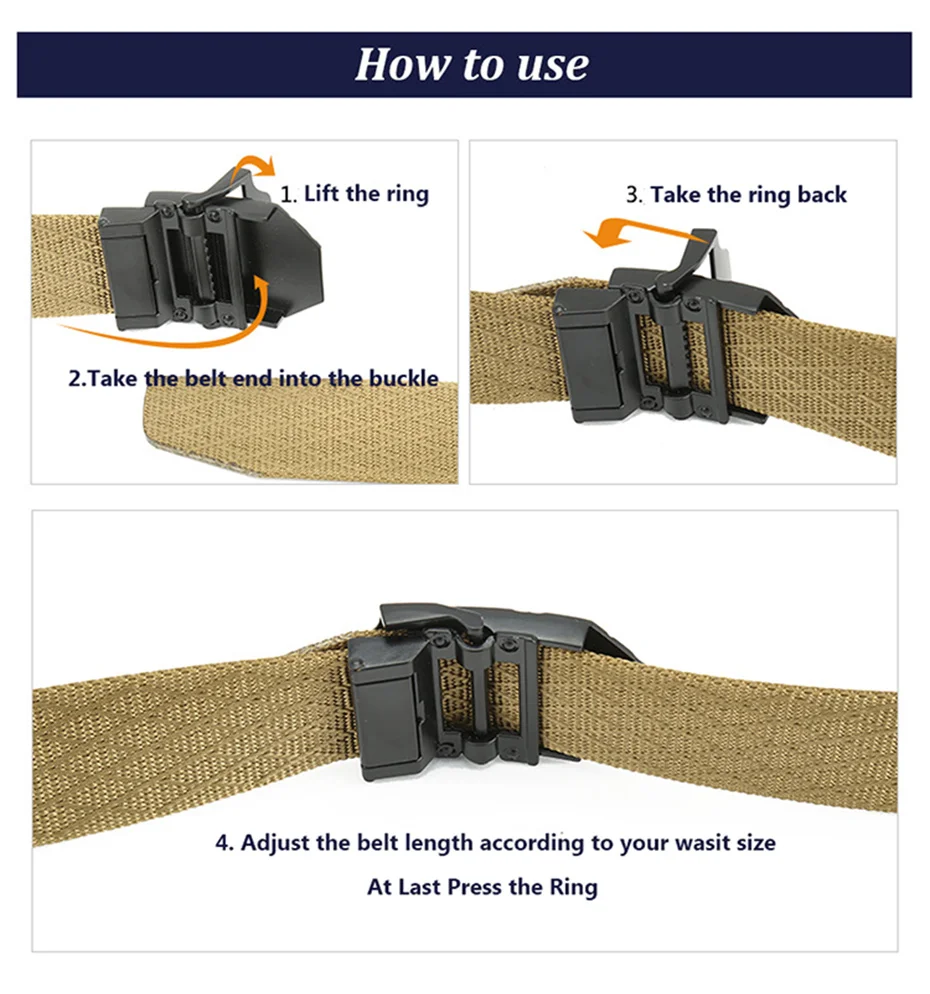 How to use

1. Lift the ring

2.Take the belt end into the buckle

3. Take the ring back

4. Adjust the belt length according to your wasit size

At Last Press the Ring