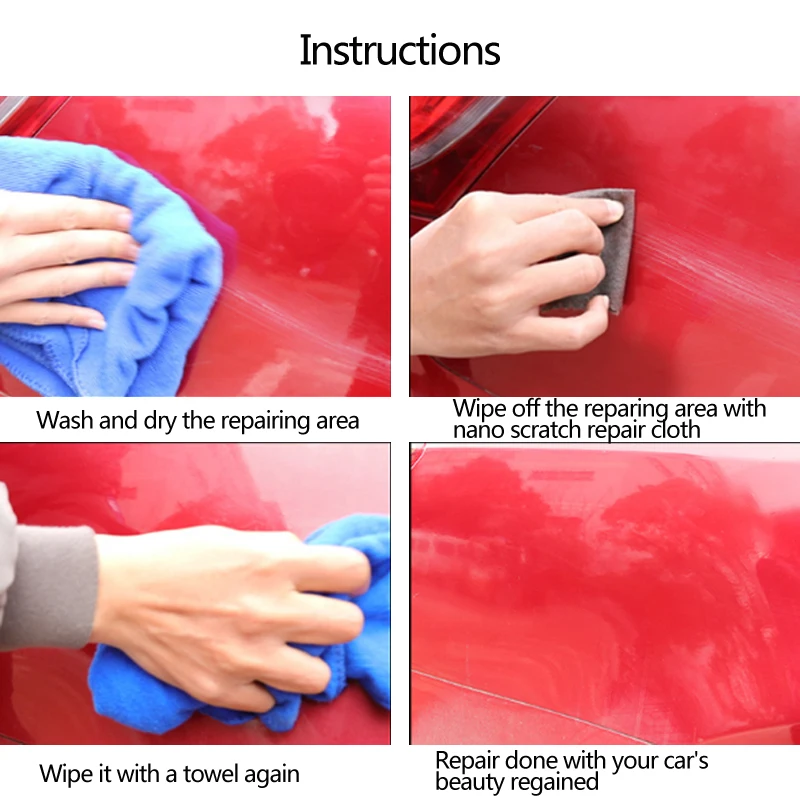 Instructions

Wash and dry the repairing area

Wipe off the reparing area with nano scratch repair cloth

Wipe it with a towel again

Repair done with your car's beauty regained