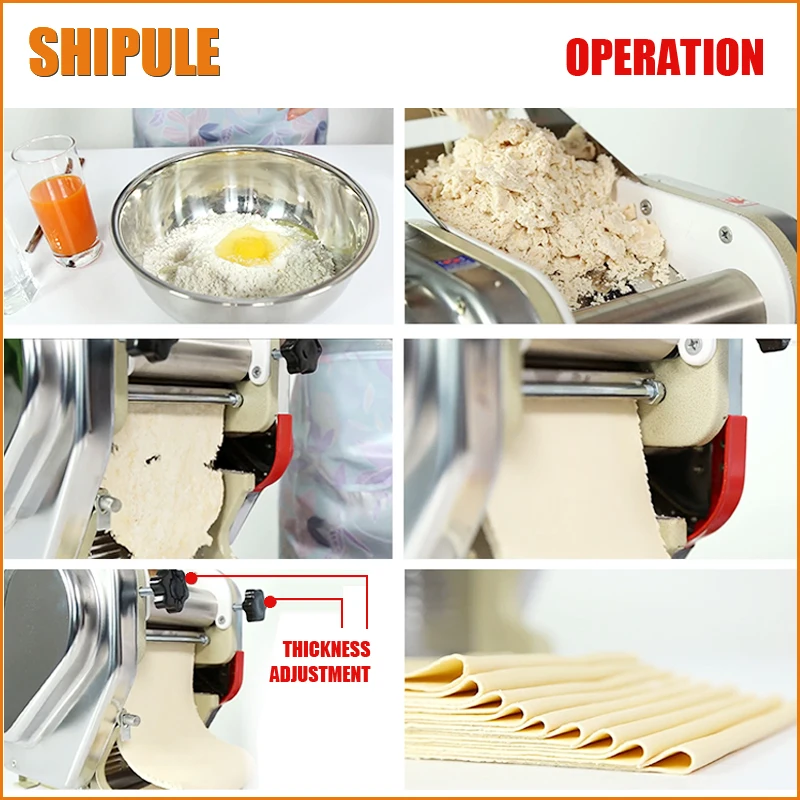 SHIPULE

OPERATION

THICKNESS ADJUSTMENT