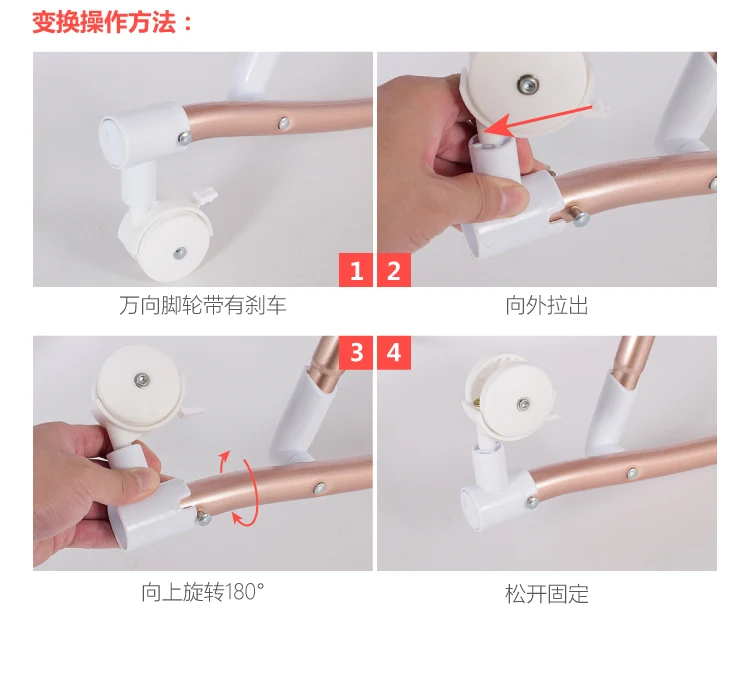 变换操作方法：

1

万向脚轮带有刹车

2

向外拉出

3

向上旋转180°

4

松开固定