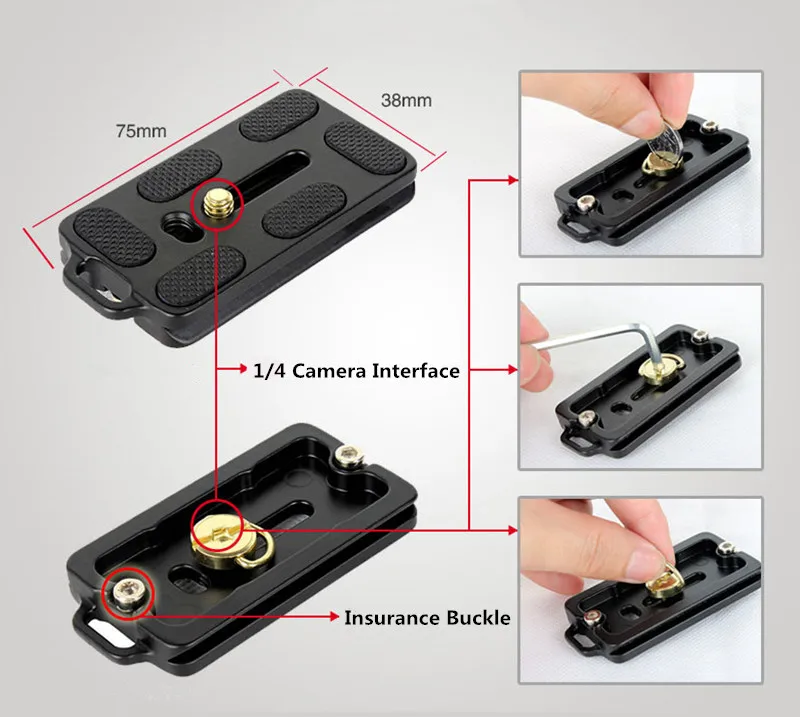 75mm

38mm

1/4 Camera Interface

Insurance Buckle