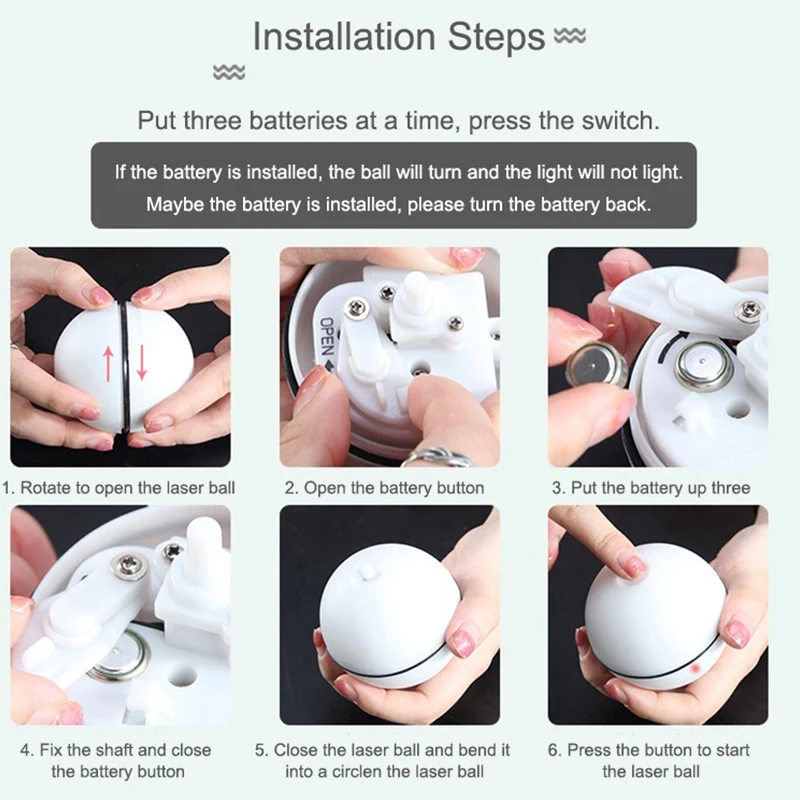 Installation Steps

Put three batteries at a time, press the switch.

If the battery is installed, the ball will turn and the light will not light.
Maybe the battery is installed, please turn the battery back.

OPEN

1. Rotate to open the laser ball

2. Open the battery button

3. Put the battery up three

4. Fix the shaft and close the battery button

5. Close the laser ball and bend it into a circlen the laser ball

6. Press the button to start the laser ball