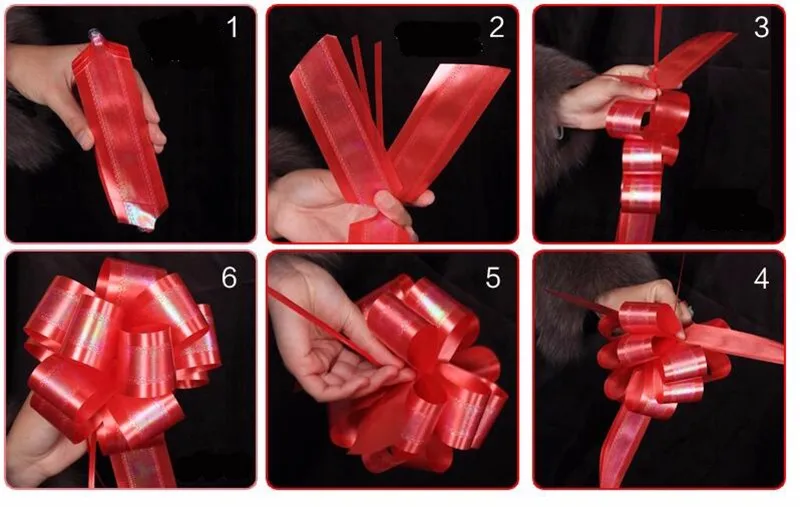 1

2

3

6

5

4