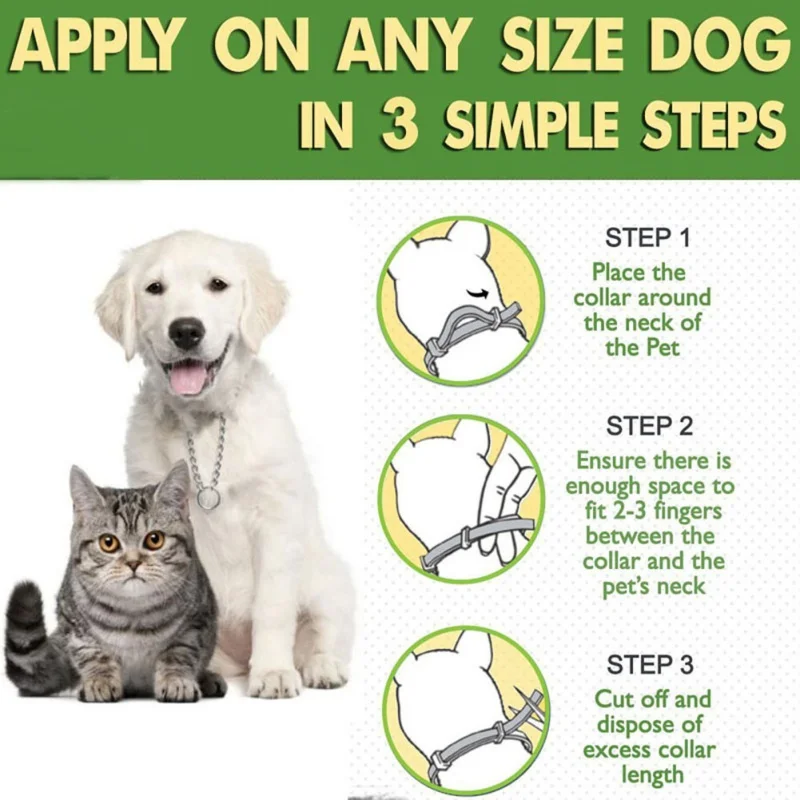 APPLY ON ANY SIZE DOG IN 3 SIMPLE STEPS

STEP 1
Place the collar around the neck of the Pet

STEP 2
Ensure there is enough space to fit 2-3 fingers between the collar and the pet's neck

STEP 3
Cut off and dispose of excess collar length