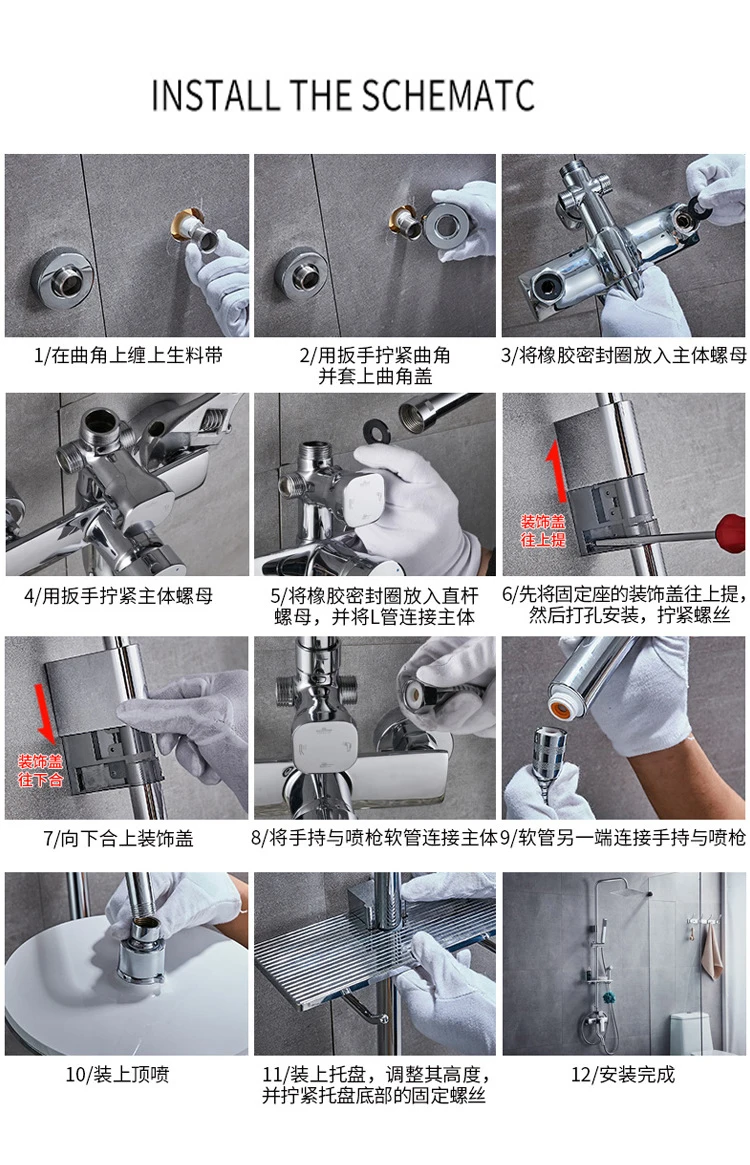 INSTALL THE SCHEMATC

1/在曲角上缠上生料带

2/用扳手拧紧曲角并套上曲角盖

3/将橡胶密封圈放入主体螺母

4/用扳手拧紧主体螺母

5/将橡胶密封圈放入直杆螺母，并将L管连接主体

装饰盖往上提

6/先将固定座的装饰盖往上提，然后打孔安装，拧紧螺丝

装饰盖往下合

7/向下合上装饰盖

8/将手持与喷枪软管连接主体

9/软管另一端连接手持与喷枪

10/装上顶喷

11/装上托盘，调整其高度，并拧紧托盘底部的固定螺丝

12/安装完成