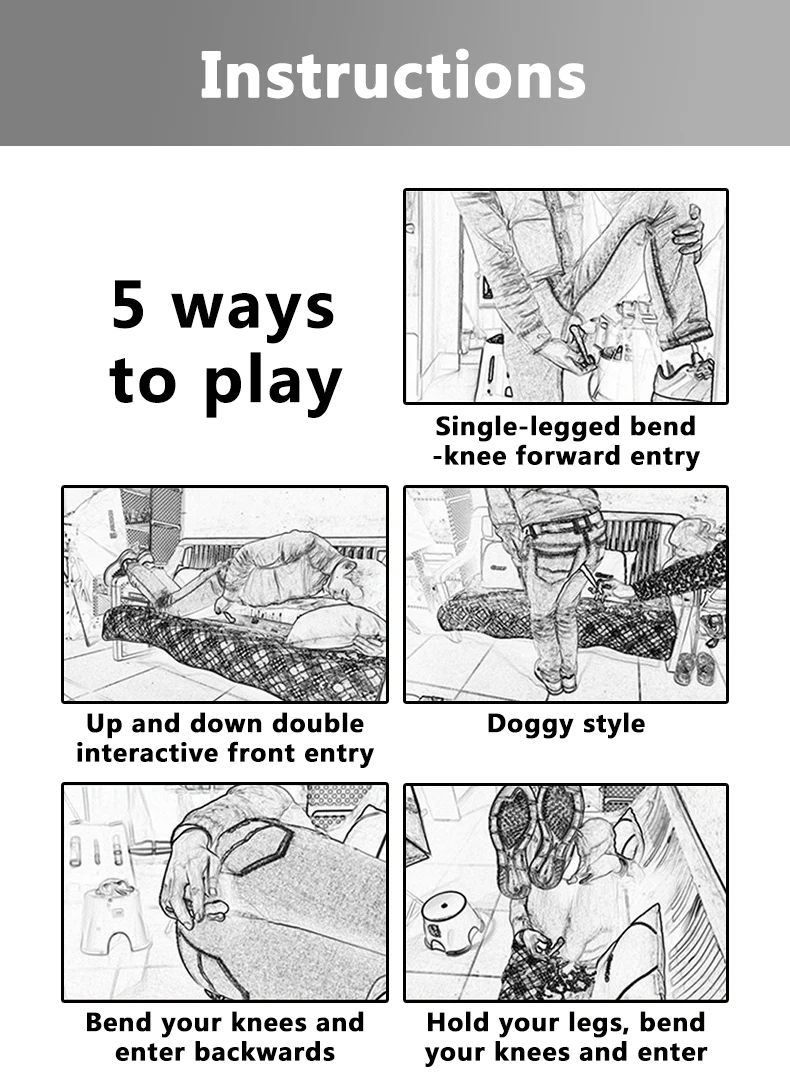 Instructions

5 ways to play

Single-legged bend -knee forward entry

Up and down double interactive front entry

Doggy style

Bend your knees and enter backwards

Hold your legs, bend your knees and enter