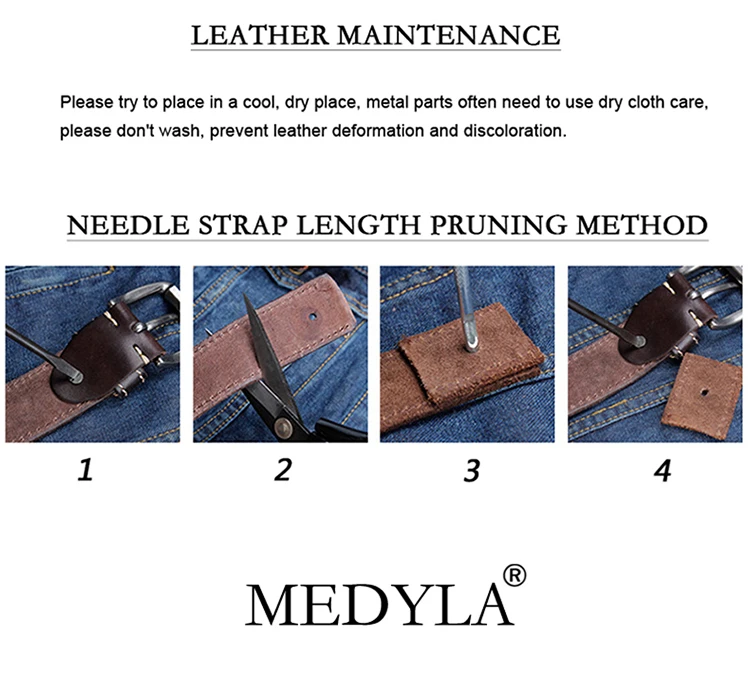 LEATHER MAINTENANCE

Please try to place in a cool, dry place, metal parts often need to use dry cloth care, please don't wash, prevent leather deformation and discoloration.

NEEDLE STRAP LENGTH PRUNING METHOD

1

2

3

4

MEDYLA®