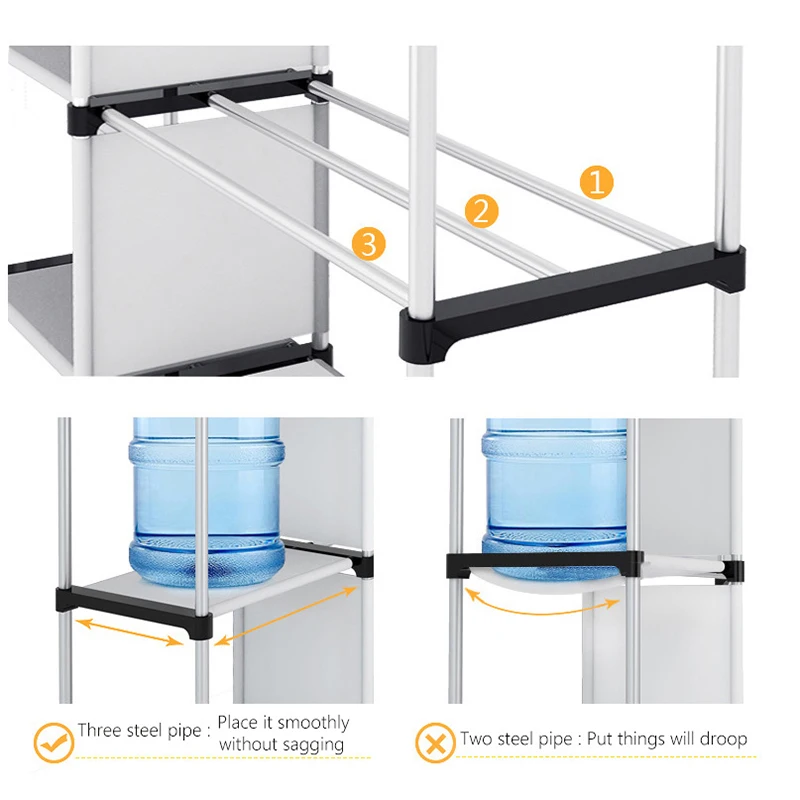 1
2
3

Three steel pipe : Place it smoothly without sagging

Two steel pipe : Put things will droop