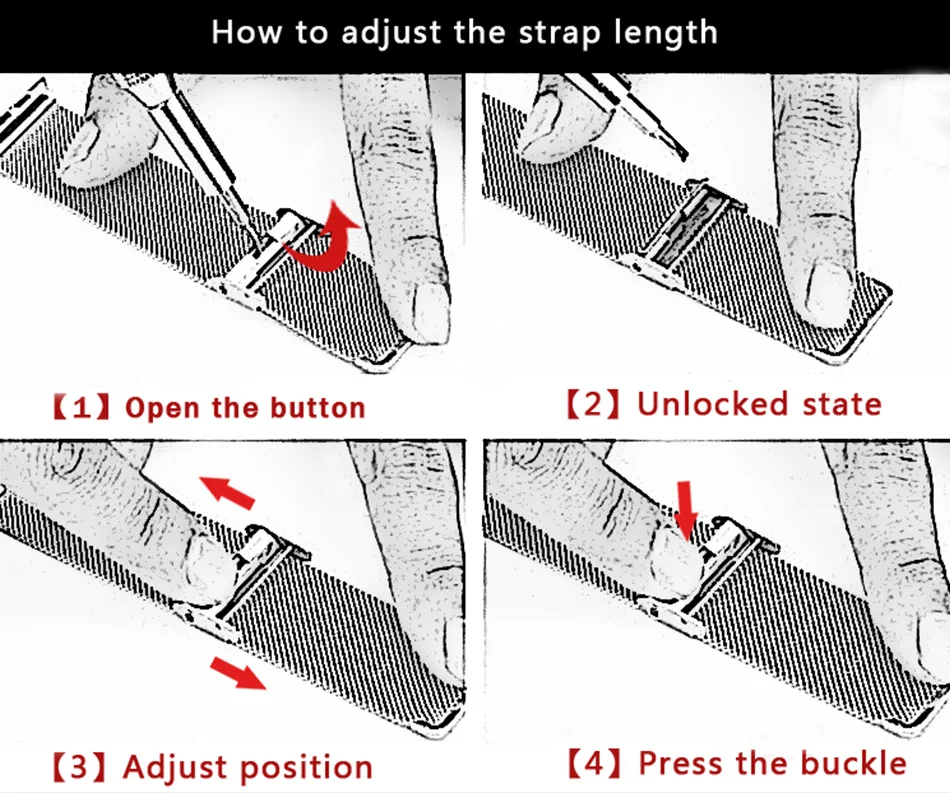 How to adjust the strap length

【1】Open the button

【2】Unlocked state

【3】Adjust position

【4】Press the buckle