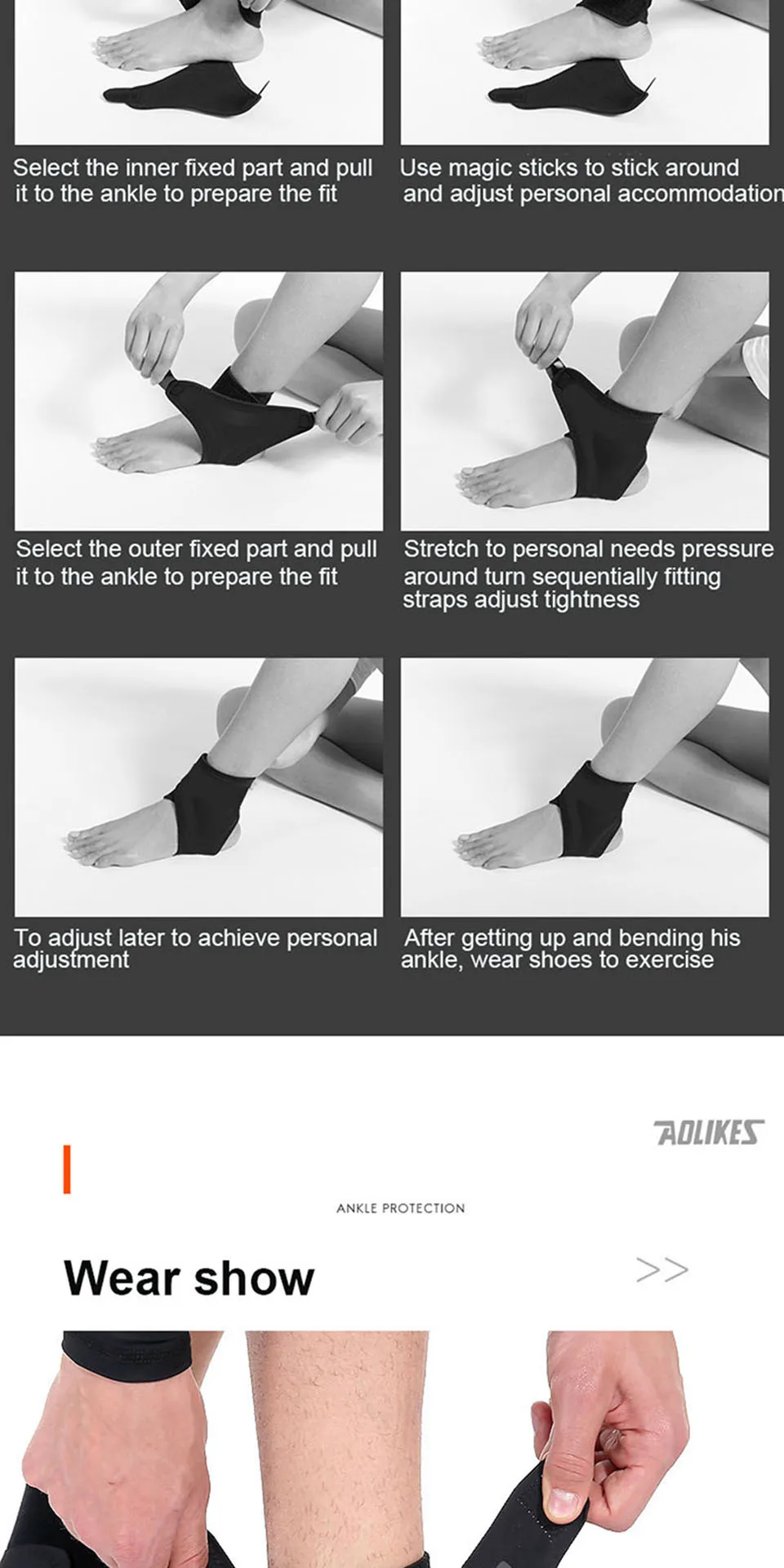 Select the inner fixed part and pull it to the ankle to prepare the fit

Use magic sticks to stick around and adjust personal accommodation

Select the outer fixed part and pull it to the ankle to prepare the fit

Stretch to personal needs pressure around turn sequentially fitting straps adjust tightness

To adjust later to achieve personal adjustment

After getting up and bending his ankle, wear shoes to exercise

AOLIKES

ANKLE PROTECTION

Wear show

>>