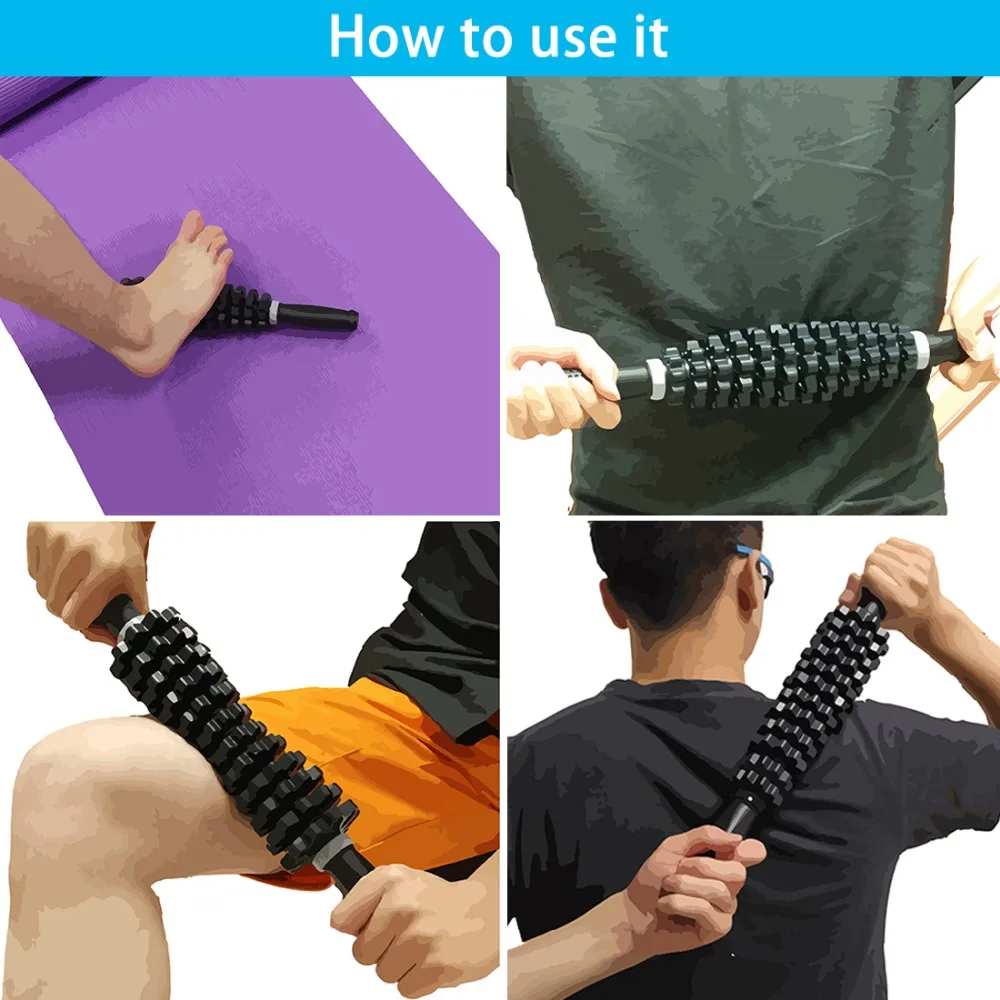 How to use it